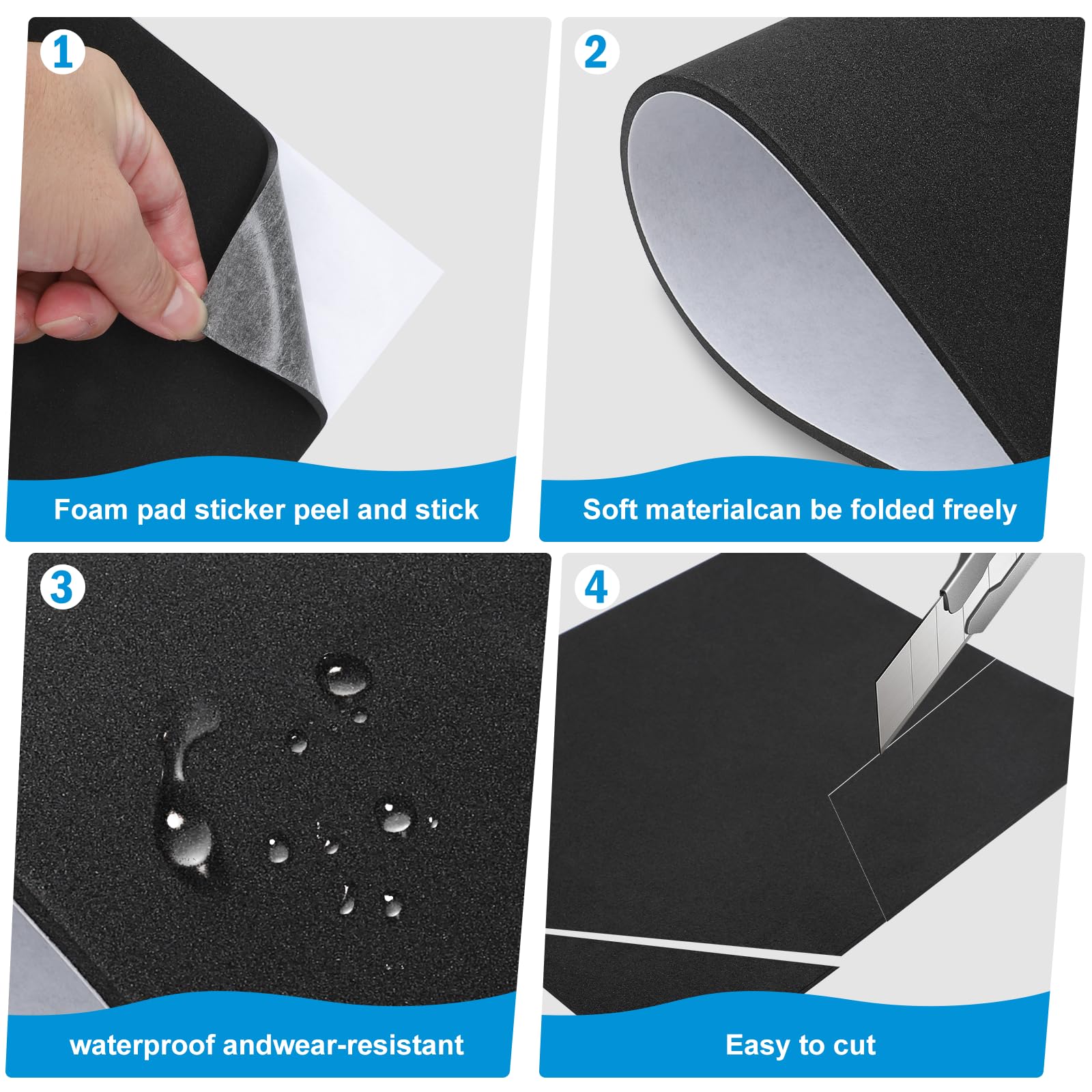 1

Foam pad sticker peel and stick

2

Soft materialcan be folded freely

3

waterproof andwear-resistant

4

Easy to cut