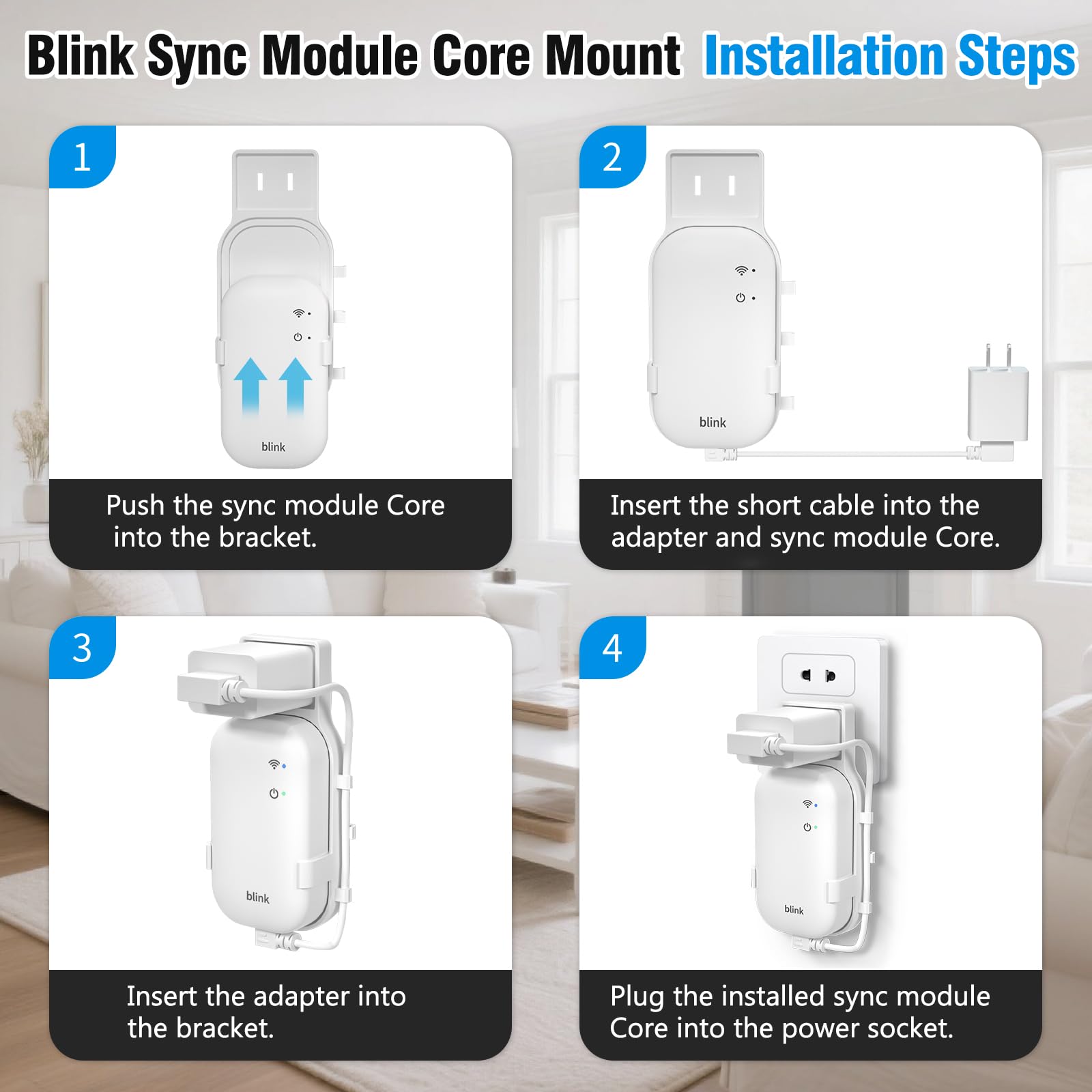 Blink Sync Module Core Mount Installation Steps

1

blink

Push the sync module Core into the bracket.

2

blink

Insert the short cable into the adapter and sync module Core.

3

blink

Insert the adapter into the bracket.

4

blink

Plug the installed sync module Core into the power socket.