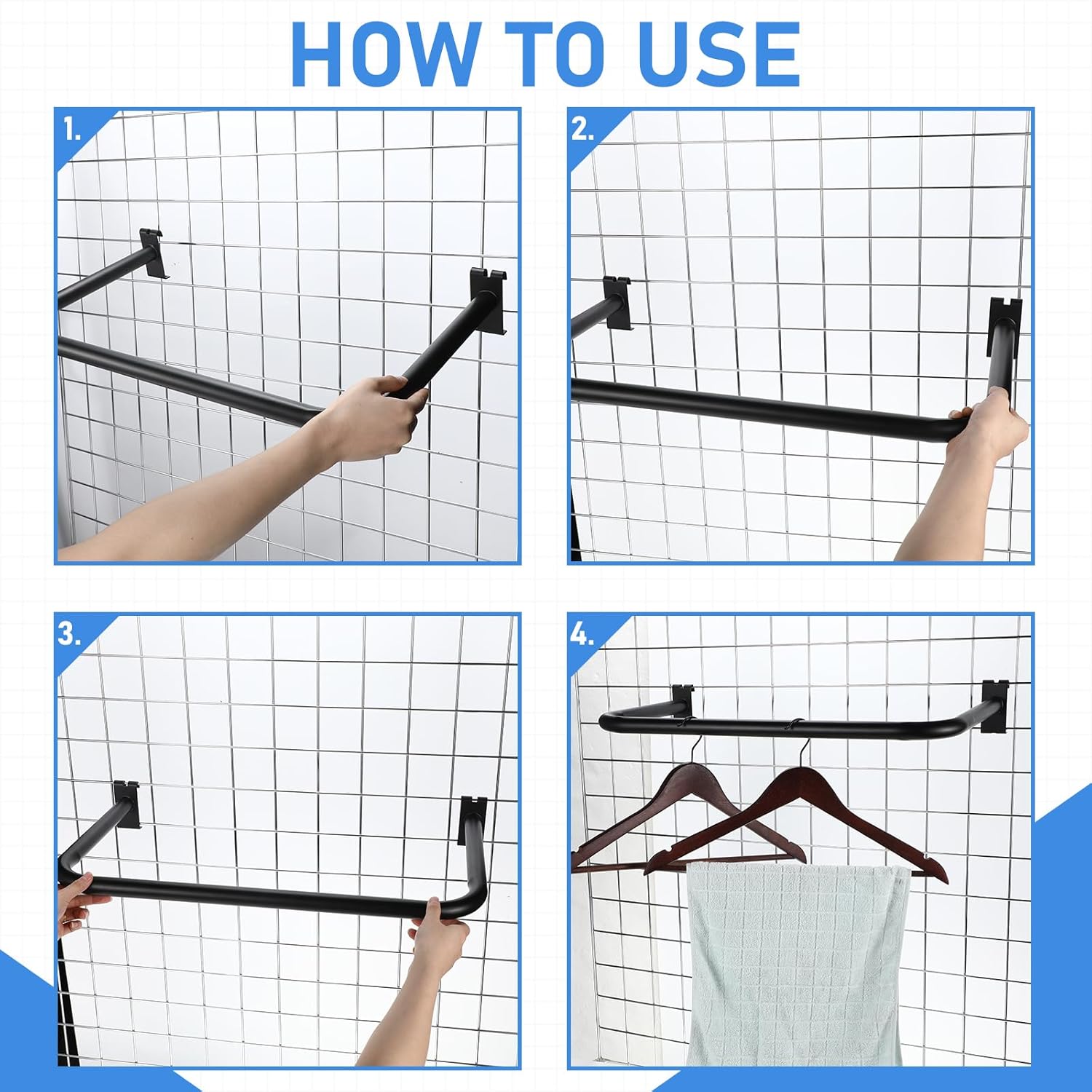 HOW TO USE

1.

2.

3.

4.