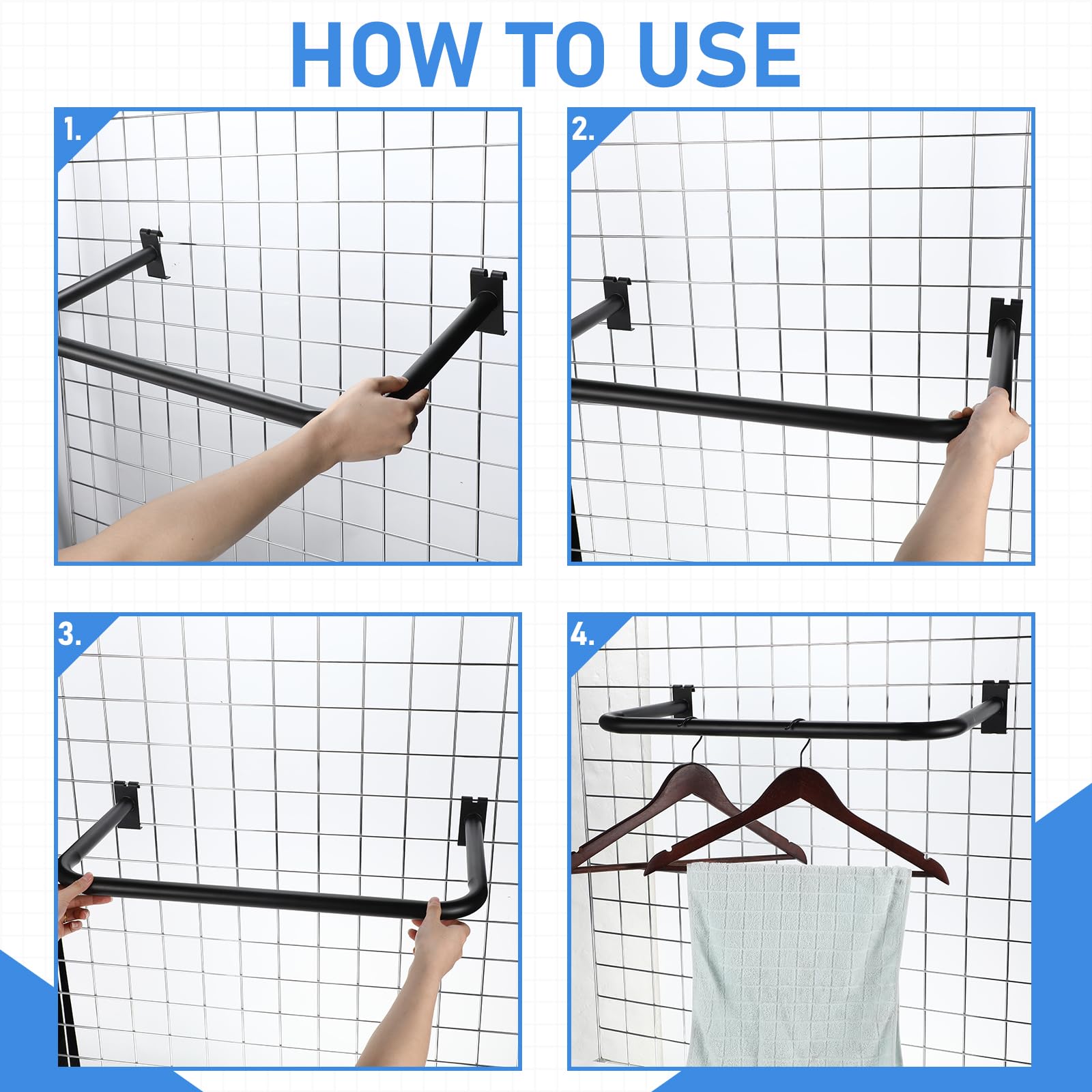 HOW TO USE

1.

2.

3.

4.