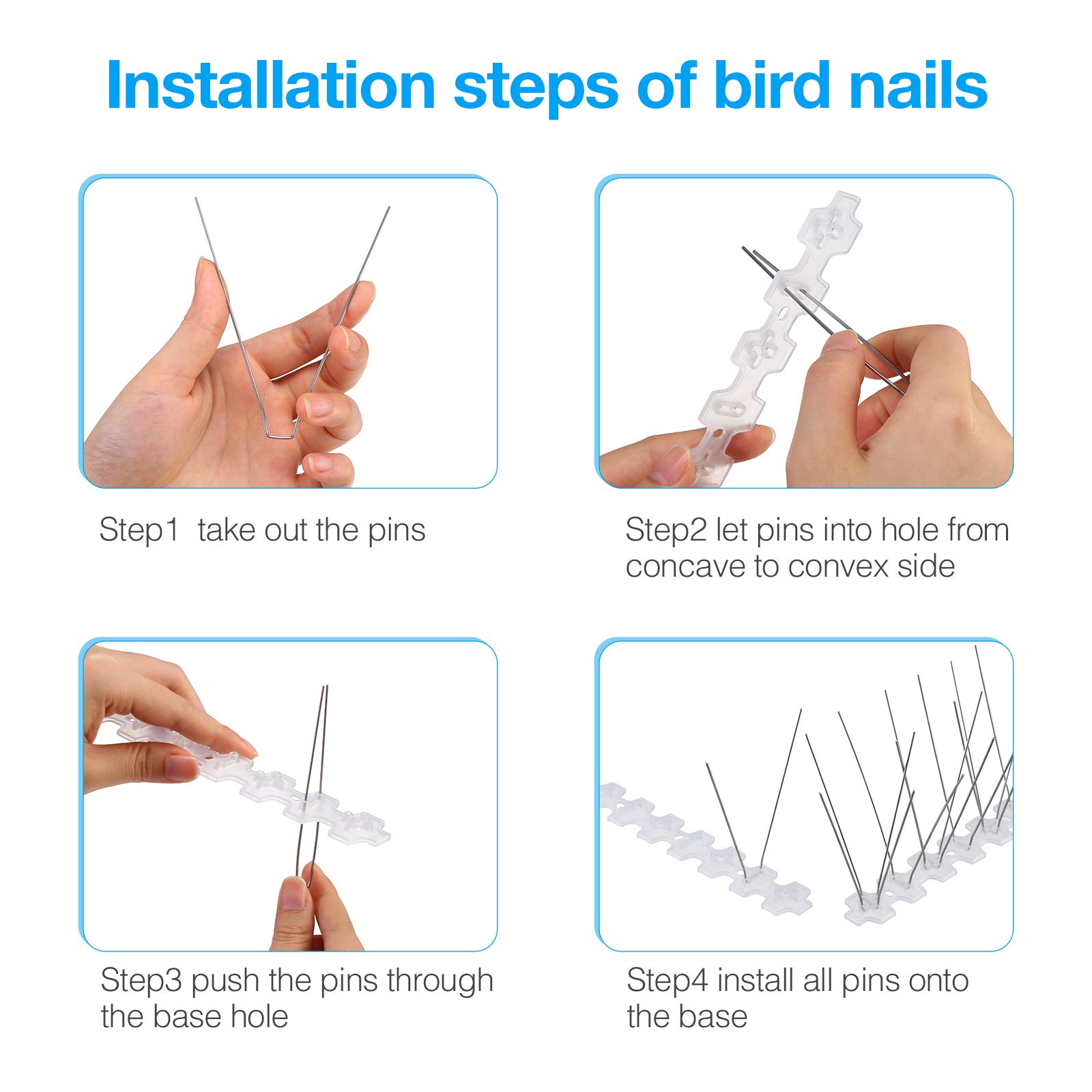 Installation steps of bird nails

Step1 take out the pins

Step2 let pins into hole from concave to convex side

Step3 push the pins through the base hole

Step4 install all pins onto the base