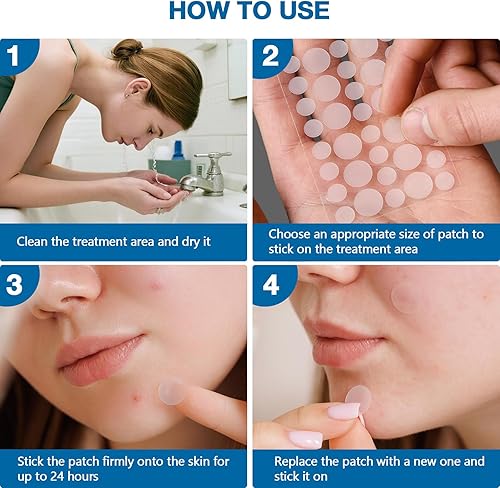 HOW TO USE

1

Clean the treatment area and dry it

2

Choose an appropriate size of patch to stick on the treatment area

3

Stick the patch firmly onto the skin for up to 24 hours

4

Replace the patch with a new one and stick it on