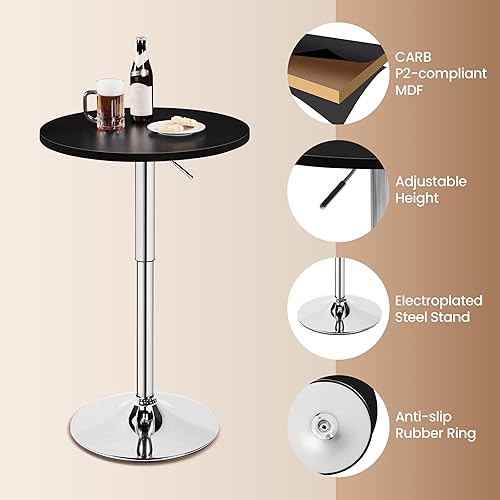 CARB
P2-compliant
MDF

Adjustable
Height

Electroplated
Steel Stand

Anti-slip
Rubber Ring