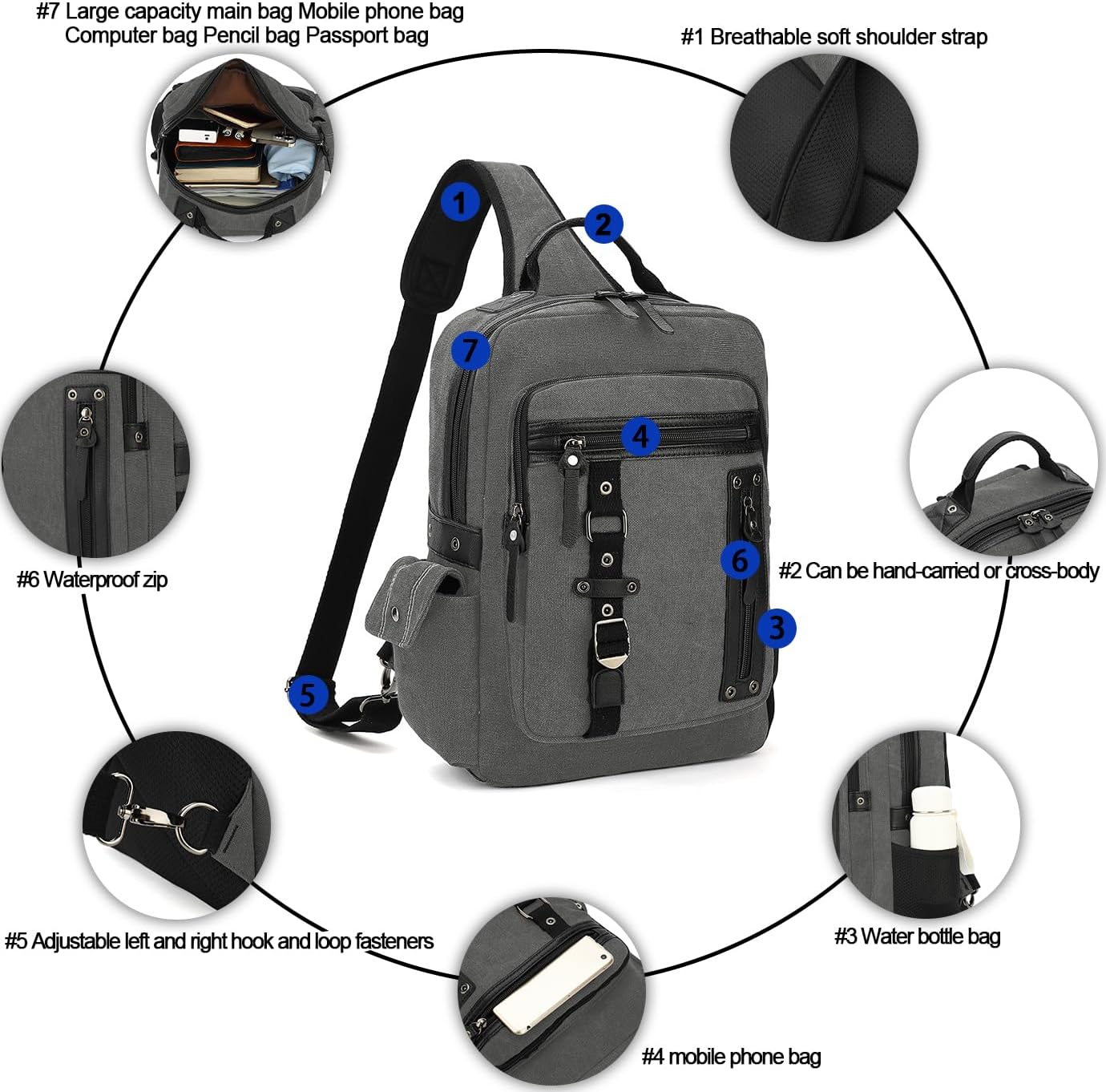 #7 Large capacity main bag Mobile phone bag Computer bag Pencil bag Passport bag

#1 Breathable soft shoulder strap

1

2

7

4

6

3

5

#6 Waterproof zip

#2 Can be hand-carried or cross-body

#5 Adjustable left and right hook and loop fasteners

#3 Water bottle bag

#4 mobile phone bag