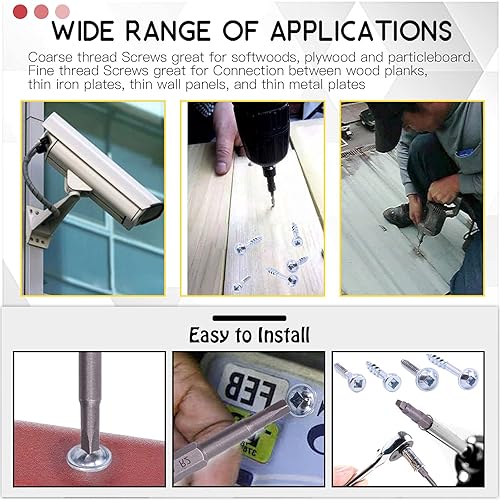 WIDE RANGE OF APPLICATIONS

Coarse thread Screws great for softwoods, plywood and particleboard. Fine thread Screws great for Connection between wood planks, thin iron plates, thin wall panels, and thin metal plates

Easy to Install

FEB

R2