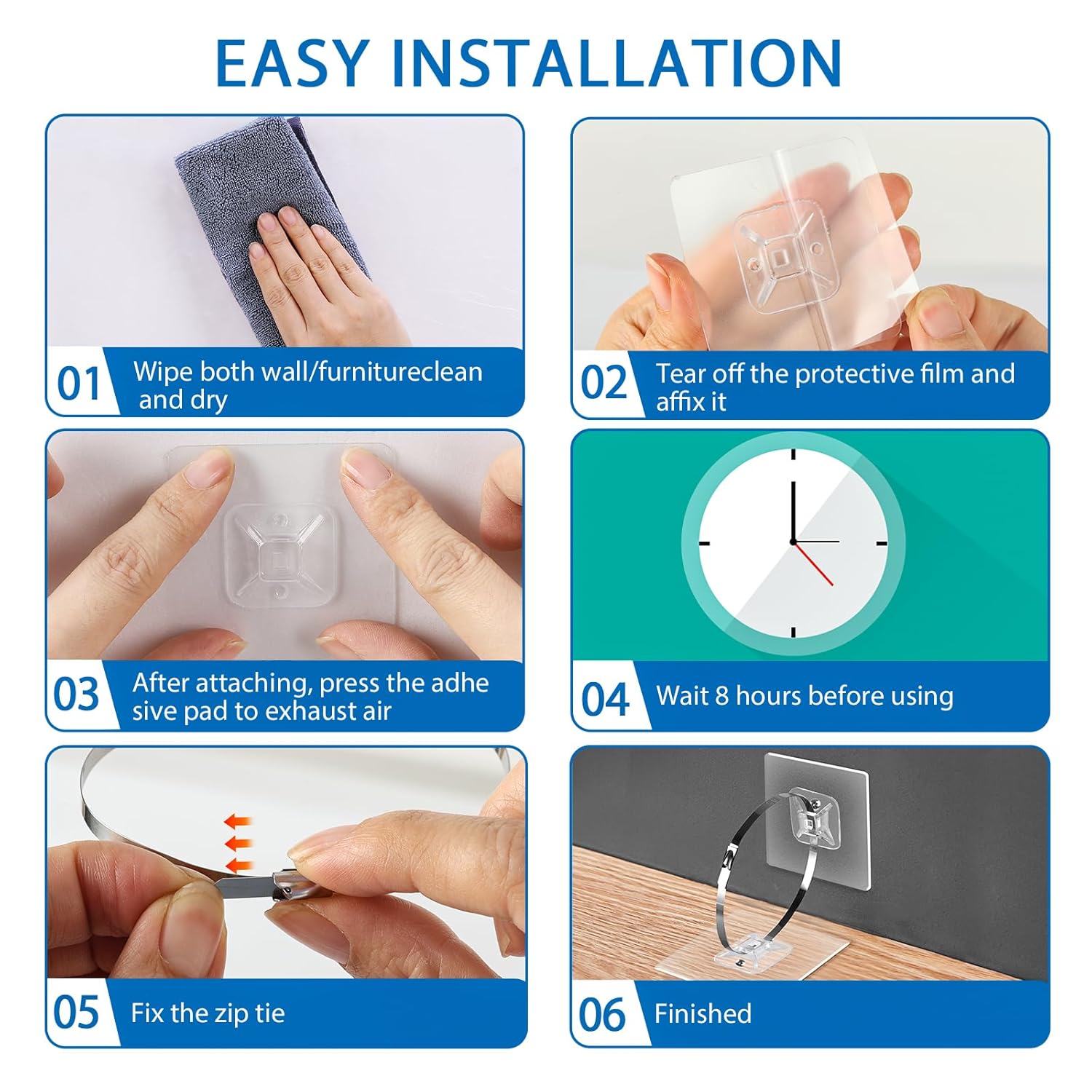 EASY INSTALLATION

01 Wipe both wall/furnitureclean and dry

02 Tear off the protective film and affix it

03 After attaching, press the adhe sive pad to exhaust air

04 Wait 8 hours before using

05 Fix the zip tie

06 Finished