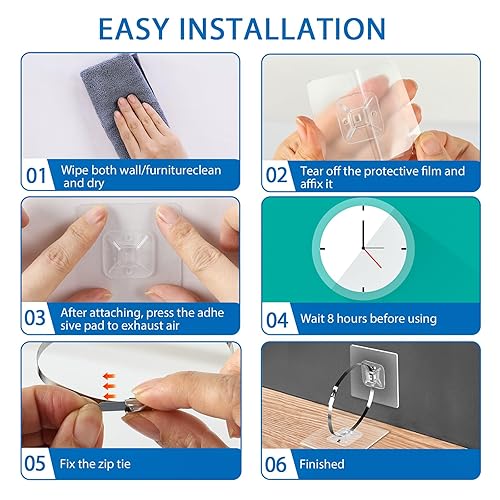 EASY INSTALLATION

01 Wipe both wall/furnitureclean and dry

02 Tear off the protective film and affix it

03 After attaching, press the adhe sive pad to exhaust air

04 Wait 8 hours before using

05 Fix the zip tie

06 Finished