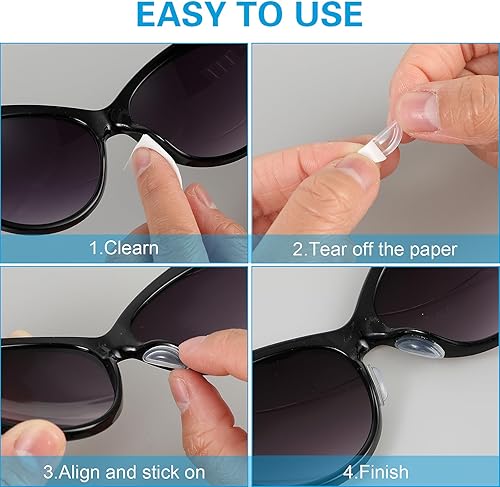 EASY TO USE

1.Clearn

2.Tear off the paper

3.Align and stick on

4.Finish