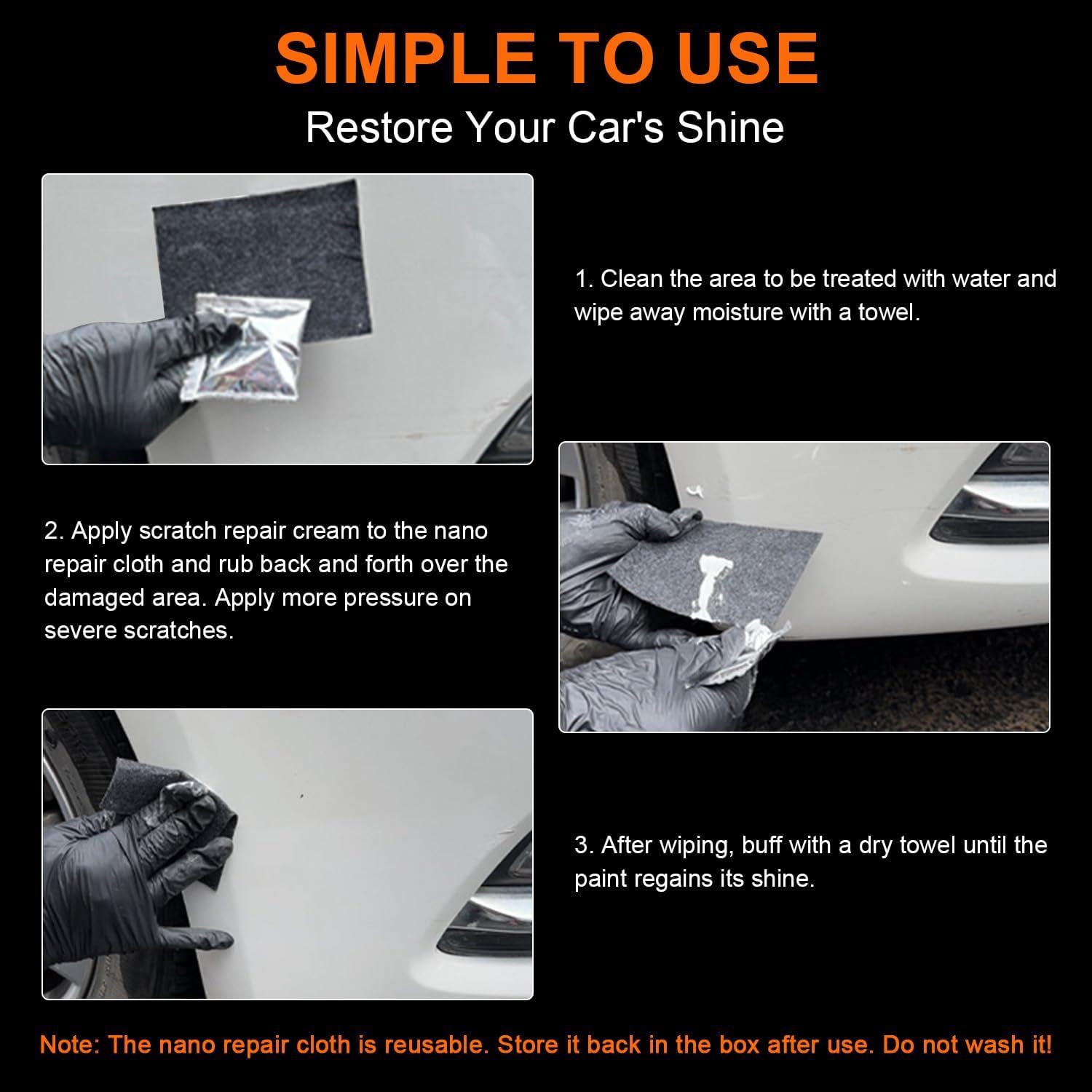 SIMPLE TO USE

Restore Your Car's Shine

1. Clean the area to be treated with water and wipe away moisture with a towel.

2. Apply scratch repair cream to the nano repair cloth and rub back and forth over the damaged area. Apply more pressure on severe scratches.

3. After wiping, buff with a dry towel until the paint regains its shine.

Note: The nano repair cloth is reusable. Store it back in the box after use. Do not wash it!