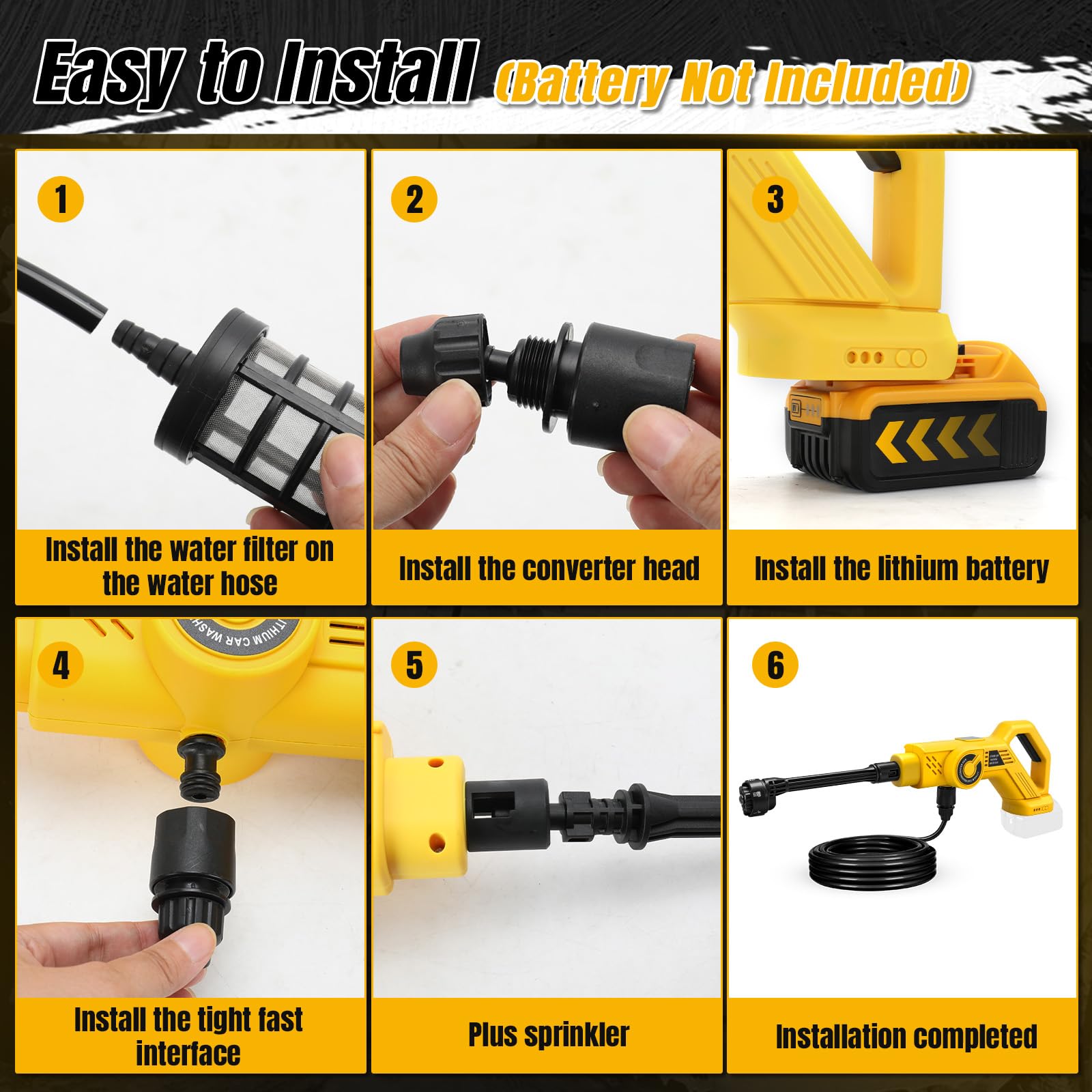 Easy to Install (Battery Not Included)

1

Install the water filter on the water hose

2

Install the converter head

3

Install the lithium battery

4

LITHIUM CAR WASH

Install the tight fast interface

5

Plus sprinkler

6

Installation completed