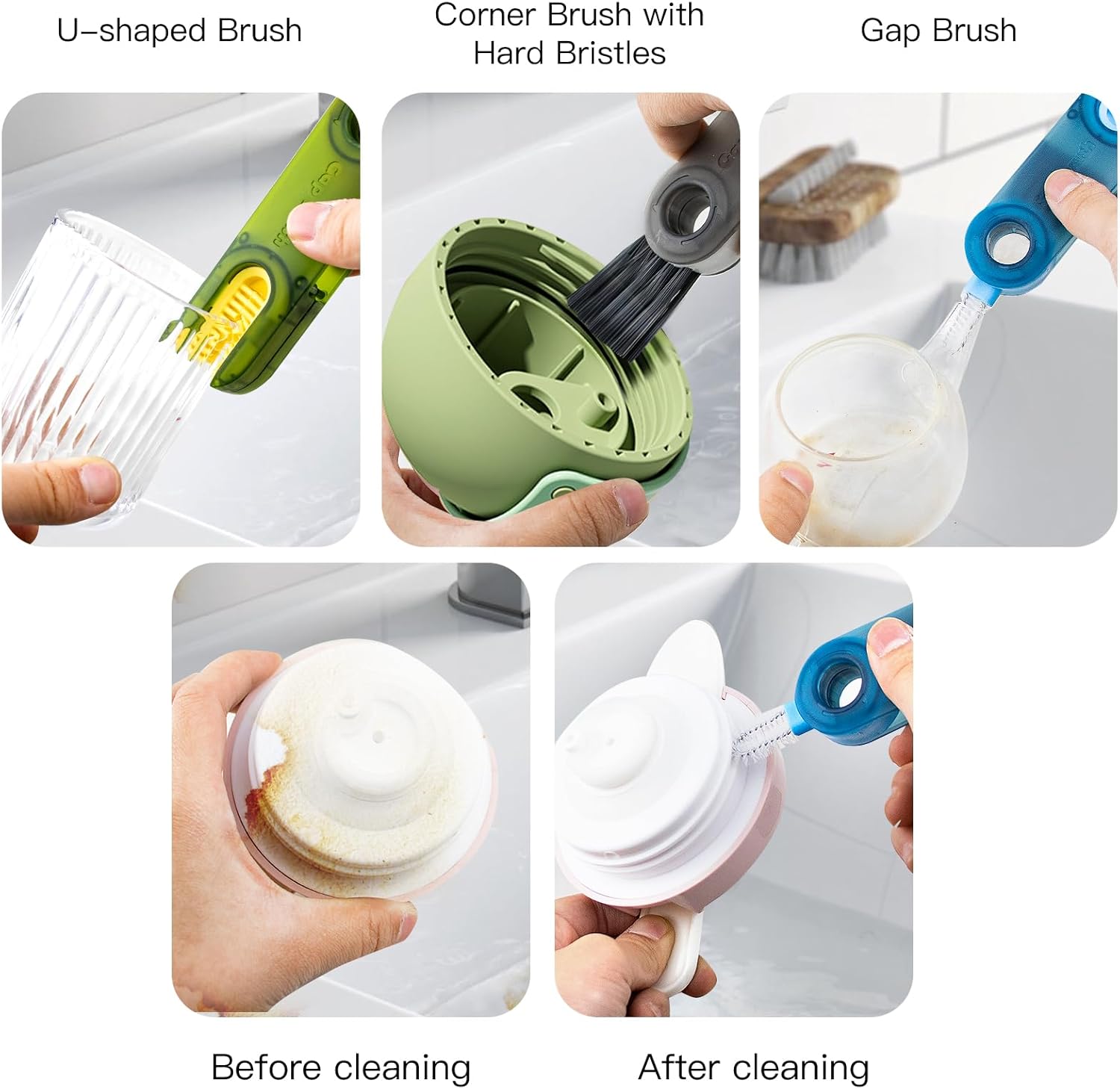 U-shaped Brush

Corner Brush with Hard Bristles

Gap Brush

Before cleaning

After cleaning