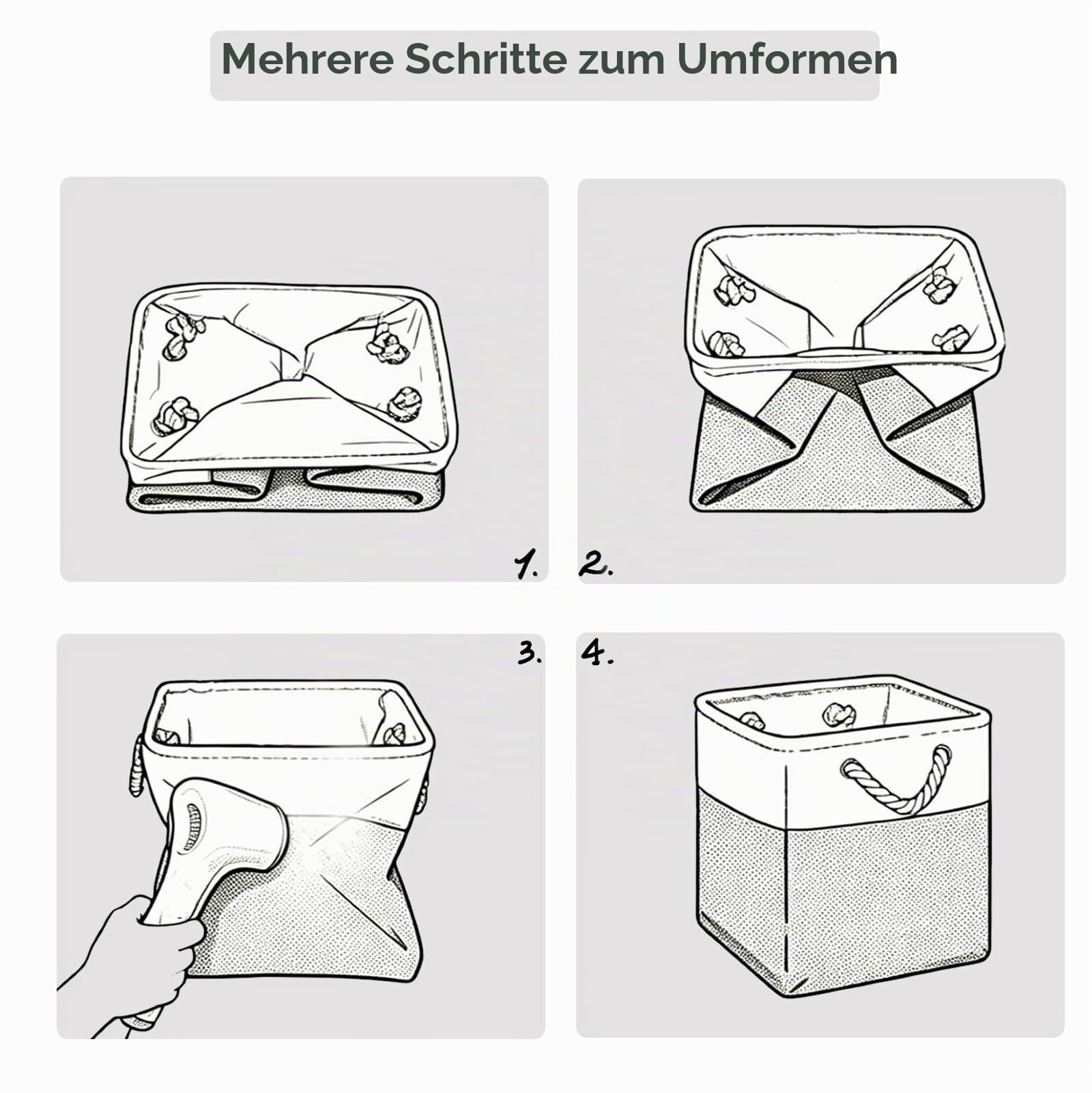 Mehrere Schritte zum Umformen

1.

2.

3.

4.