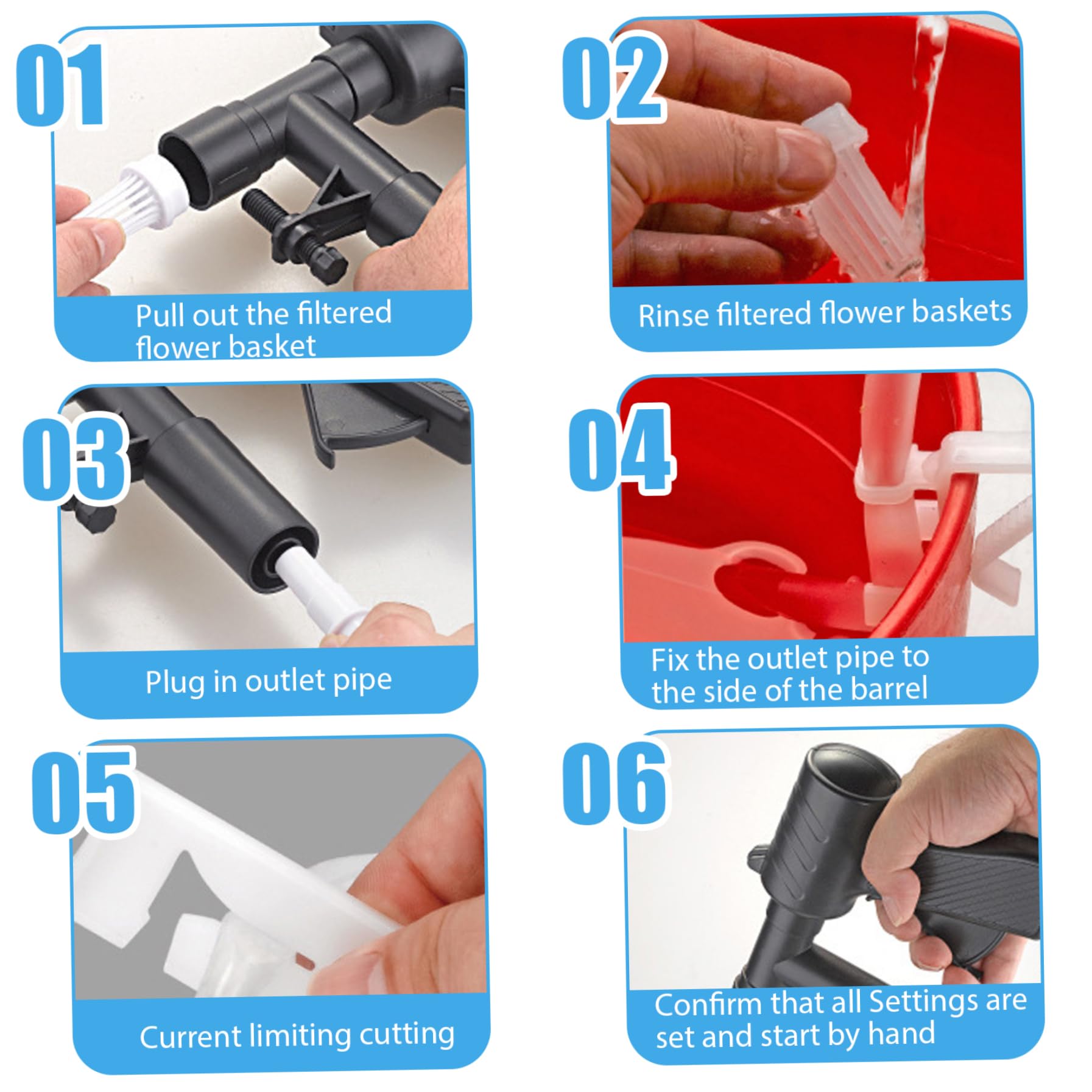 01

Pull out the filtered flower basket

02

Rinse filtered flower baskets

03

Plug in outlet pipe

04

Fix the outlet pipe to the side of the barrel

05

Current limiting cutting

06

Confirm that all Settings are set and start by hand