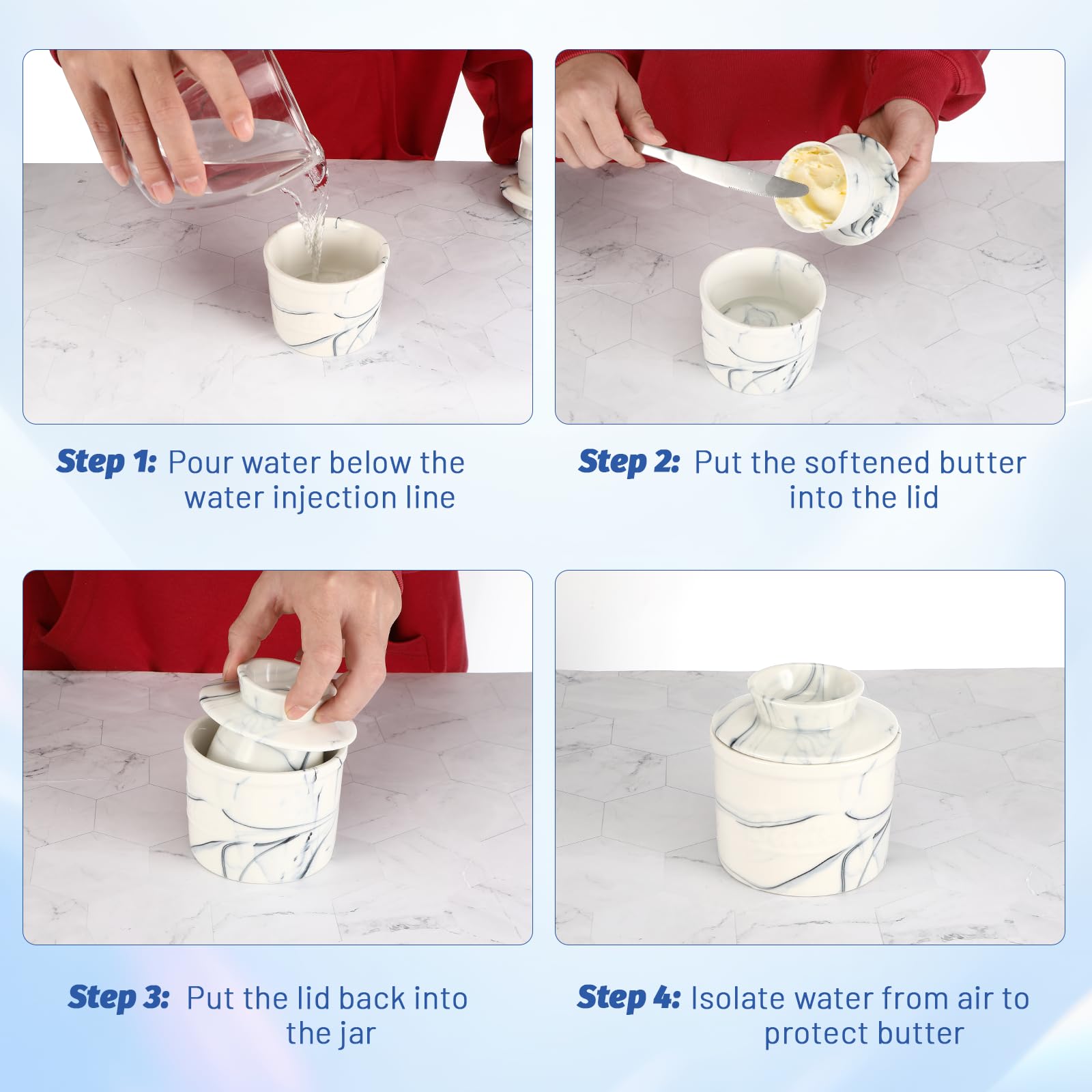 Step 1: Pour water below the water injection line

Step 2: Put the softened butter into the lid

Step 3: Put the lid back into the jar

Step 4: Isolate water from air to protect butter