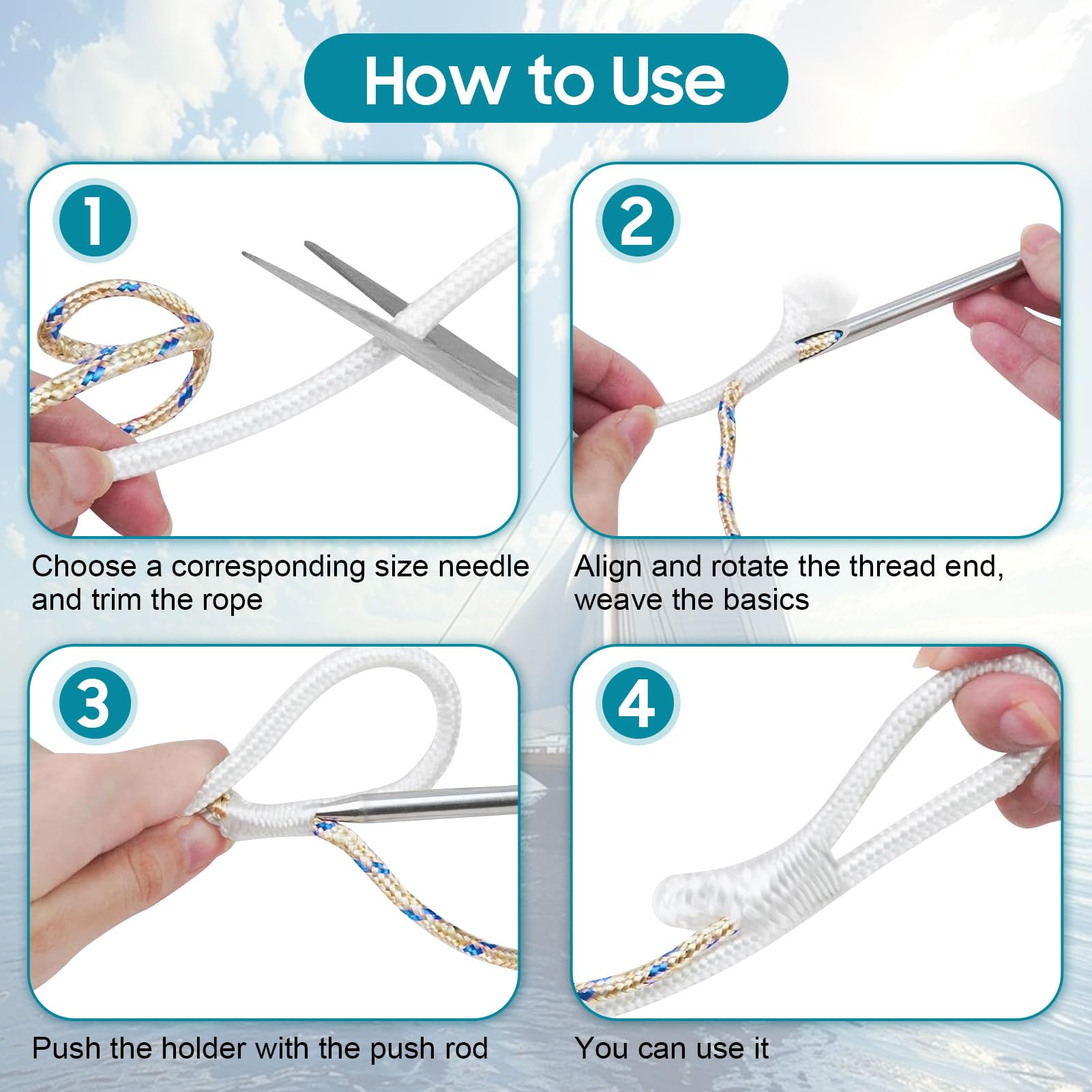 How to Use

1

Choose a corresponding size needle and trim the rope

2

Align and rotate the thread end, weave the basics

3

Push the holder with the push rod

4

You can use it