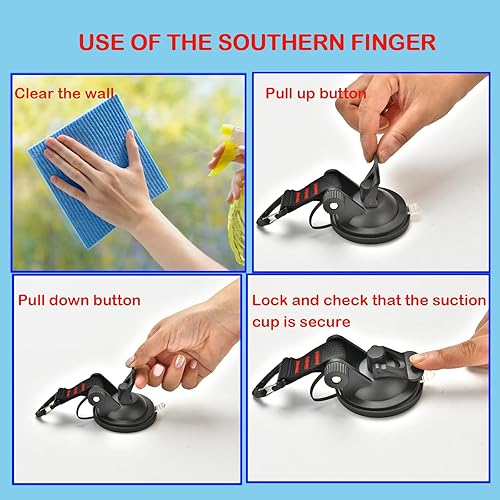 USE OF THE SOUTHERN FINGER

Clear the wall

Pull up button

Pull down button

Lock and check that the suction cup is secure