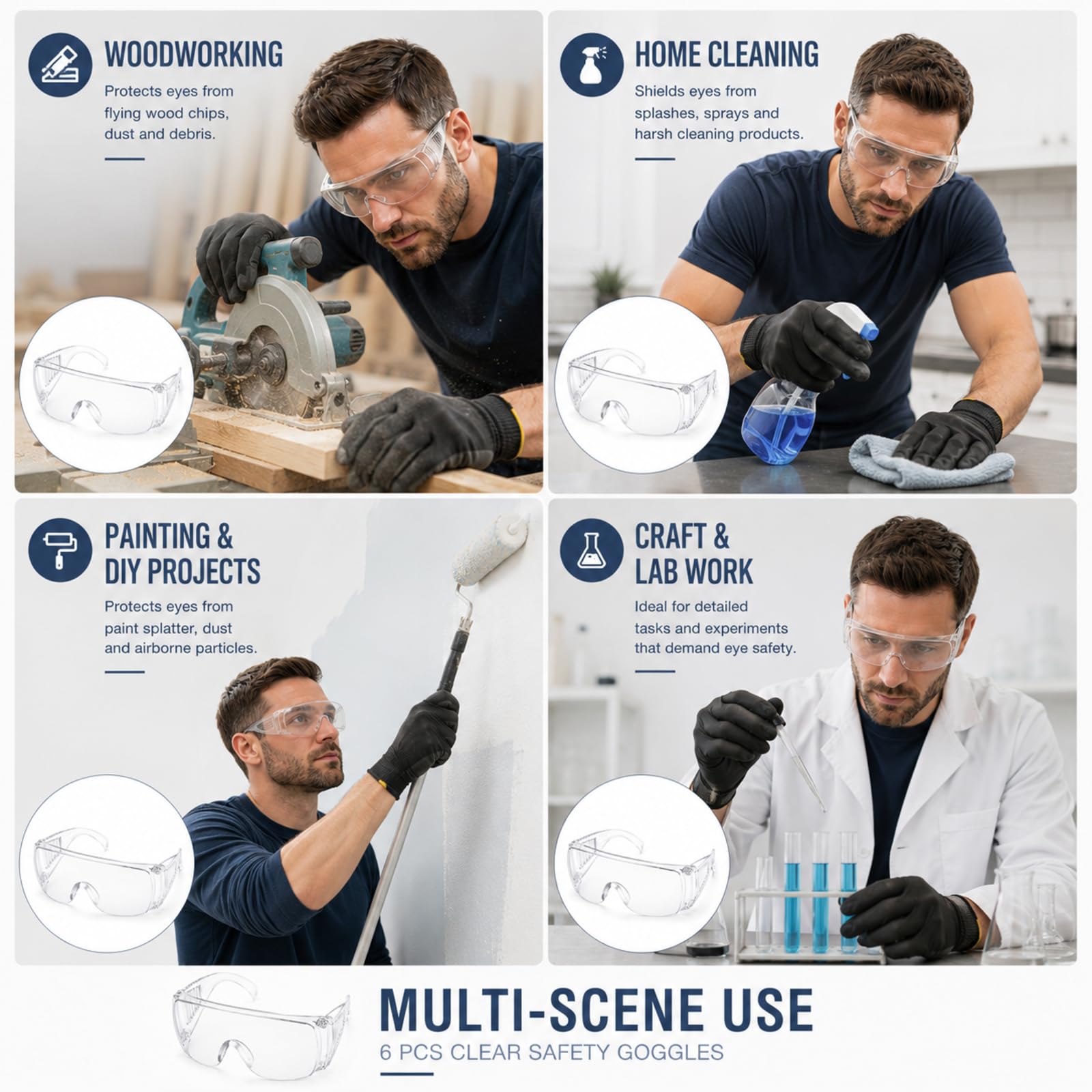 WOODWORKING

Protects eyes from flying wood chips, dust and debris.

HOME CLEANING

Shields eyes from splashes, sprays and harsh cleaning products.

PAINTING & DIY PROJECTS

Protects eyes from paint splatter, dust and airborne particles.

CRAFT & LAB WORK

Ideal for detailed tasks and experiments that demand eye safety.

MULTI-SCENE USE

6 PCS CLEAR SAFETY GOGGLES