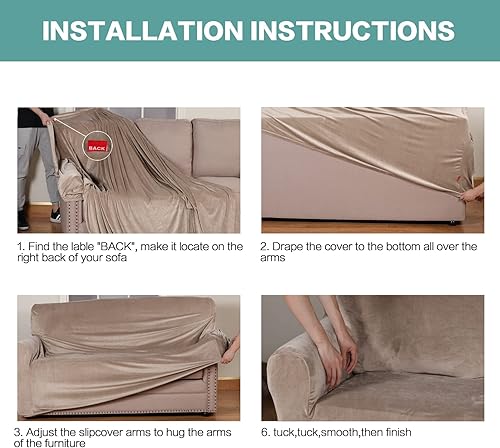 INSTALLATION INSTRUCTIONS

BACK

1. Find the lable "BACK", make it locate on the right back of your sofa

2. Drape the cover to the bottom all over the arms

3. Adjust the slipcover arms to hug the arms of the furniture

6. tuck,tuck,smooth,then finish