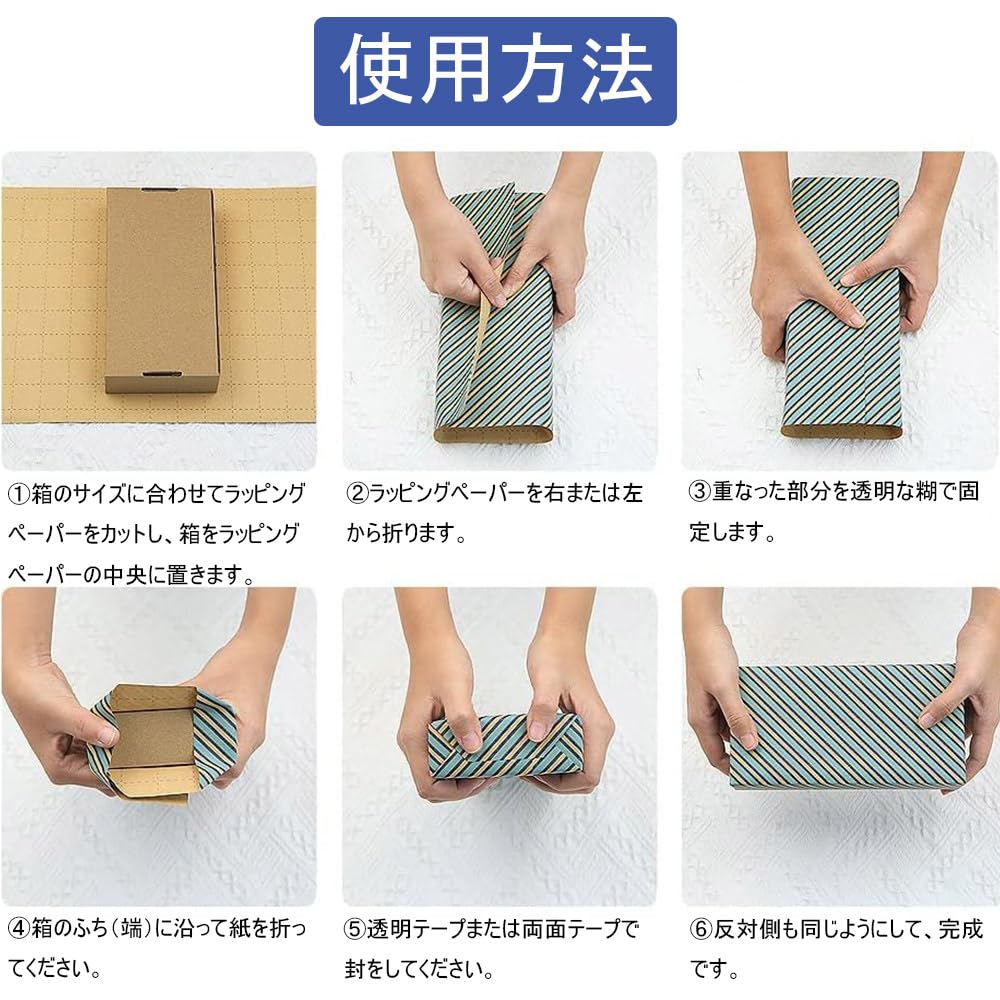 使用方法

①箱のサイズに合わせてラッピングペーパーをカットし、箱をラッピングペーパーの中央に置きます。

②ラッピングペーパーを右または左から折ります。

③重なった部分を透明な糊で固定します。

④箱のふち（端）に沿って紙を折ってください。

⑤透明テープまたは両面テープで封をしてください。

⑥反対側も同じようにして、完成です。