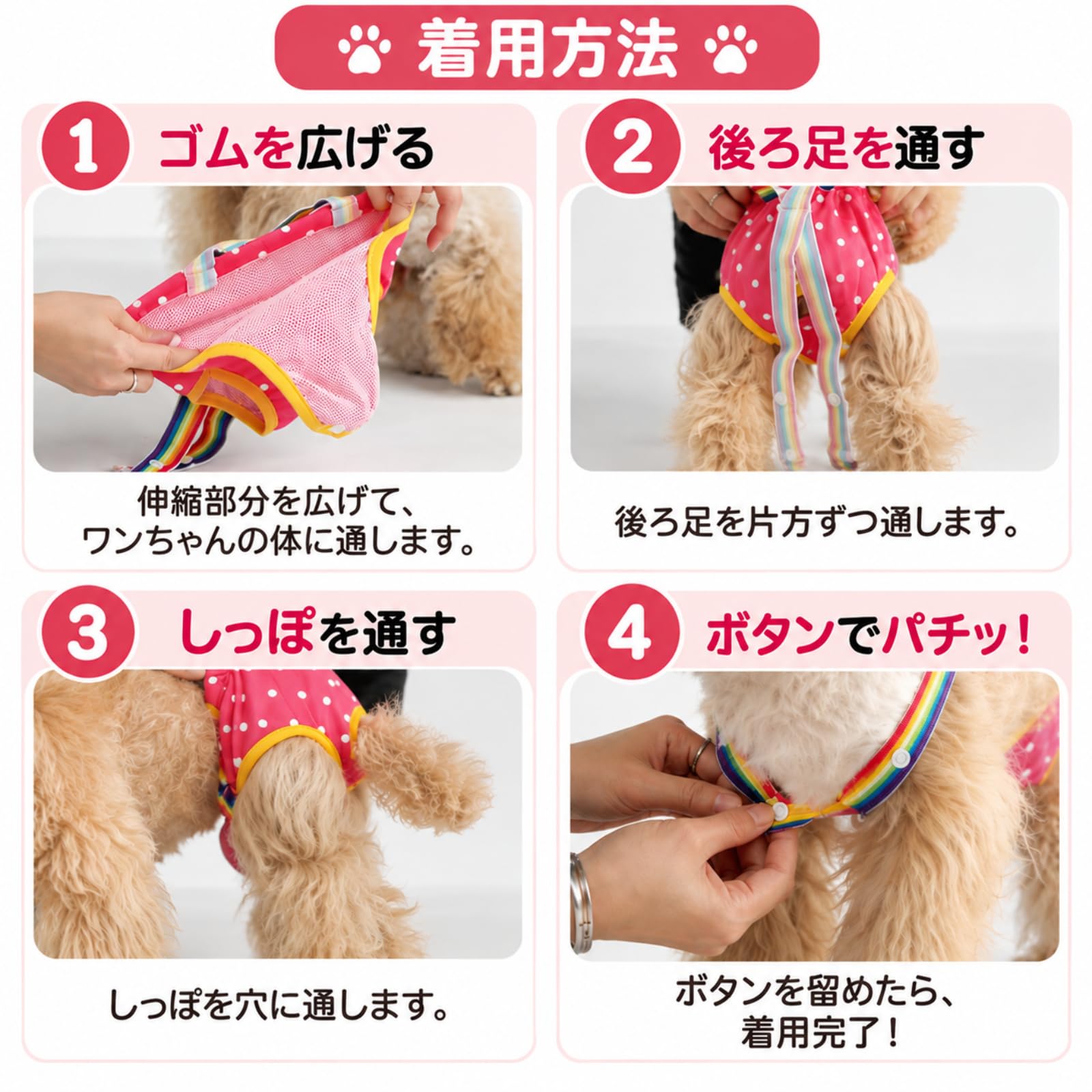 着用方法

1 ゴムを広げる

伸縮部分を広げて、
ワンちゃんの体に通します。

2 後ろ足を通す

後ろ足を片方ずつ通します。

3 しっぽを通す

しっぽを穴に通します。

4 ボタンでパチッ！

ボタンを留めたら、
着用完了！