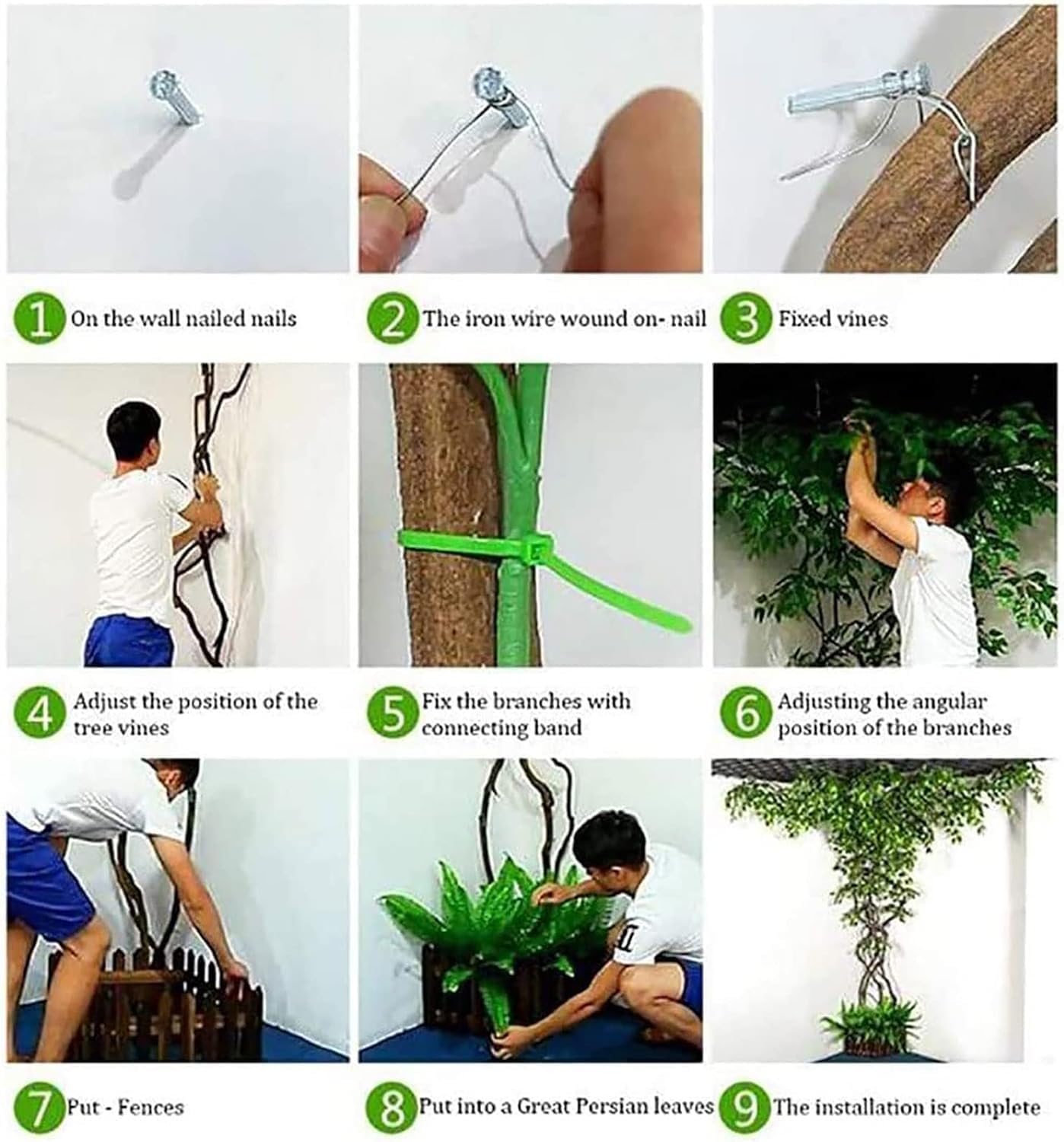 1 On the wall nailed nails

2 The iron wire wound on- nail

3 Fixed vines

4 Adjust the position of the tree vines

5 Fix the branches with connecting band

6 Adjusting the angular position of the branches

7 Put - Fences

8 Put into a Great Persian leaves

9 The installation is complete