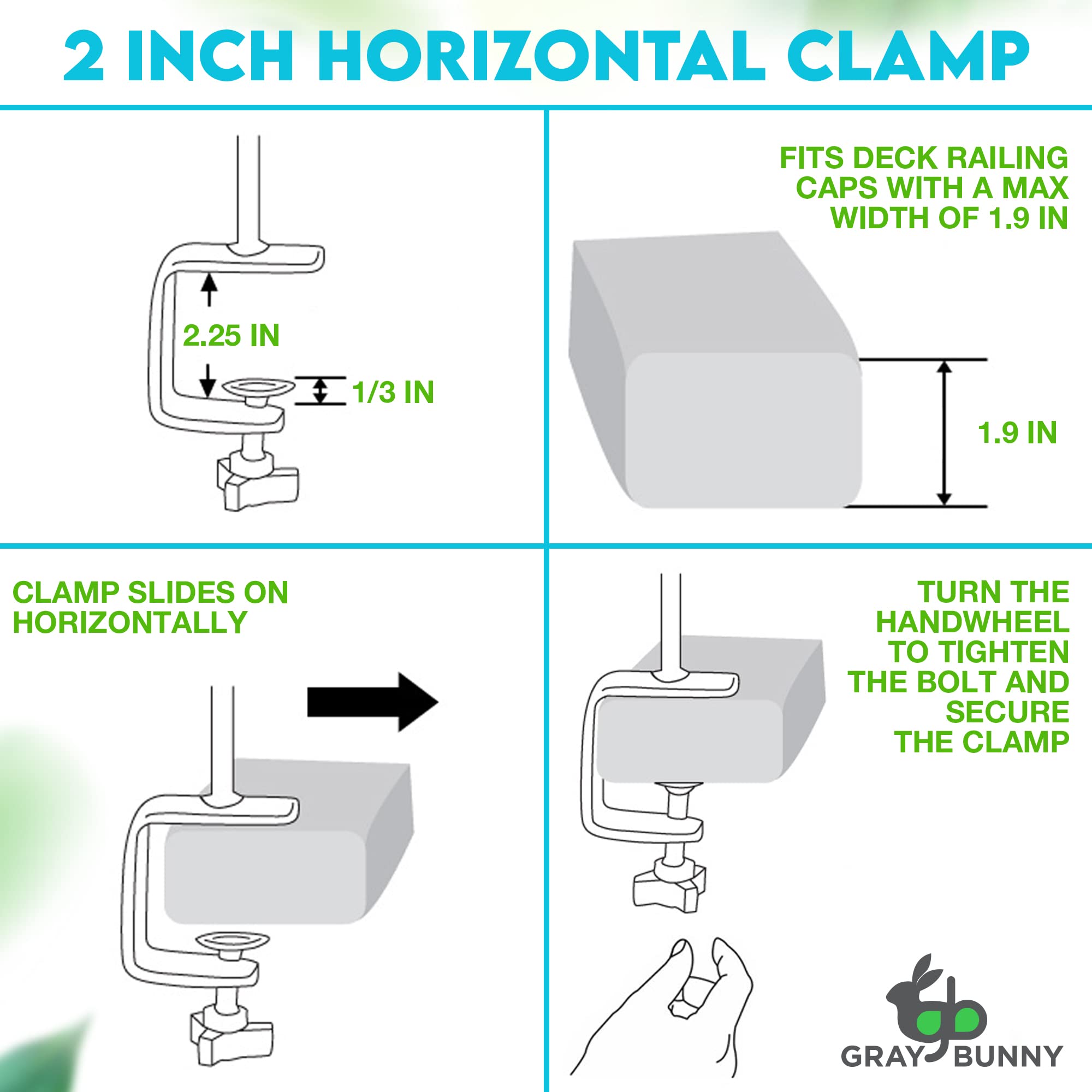 2 INCH HORIZONTAL CLAMP

2.25 IN

1/3 IN

FITS DECK RAILING CAPS WITH A MAX WIDTH OF 1.9 IN

1.9 IN

CLAMP SLIDES ON HORIZONTALLY

TURN THE HANDWHEEL TO TIGHTEN THE BOLT AND SECURE THE CLAMP

gb

GRAY BUNNY