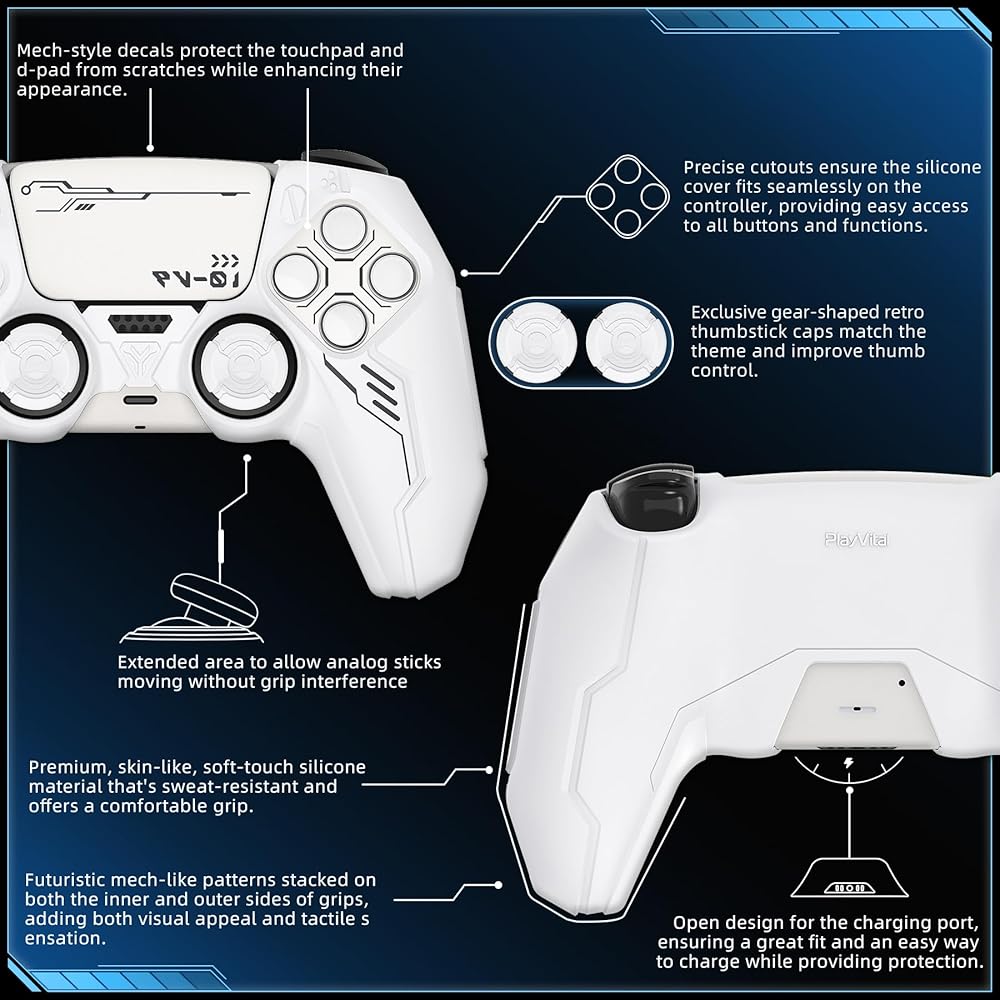 Mech-style decals protect the touchpad and d-pad from scratches while enhancing their appearance.

PV-01

Precise cutouts ensure the silicone cover fits seamlessly on the controller, providing easy access to all buttons and functions.

Exclusive gear-shaped retro thumbstick caps match the theme and improve thumb control.

PlayVital

Extended area to allow analog sticks moving without grip interference

Premium, skin-like, soft-touch silicone material that's sweat-resistant and offers a comfortable grip.

Futuristic mech-like patterns stacked on both the inner and outer sides of grips, adding both visual appeal and tactile s ensation.

Open design for the charging port, ensuring a great fit and an easy way to charge while providing protection.