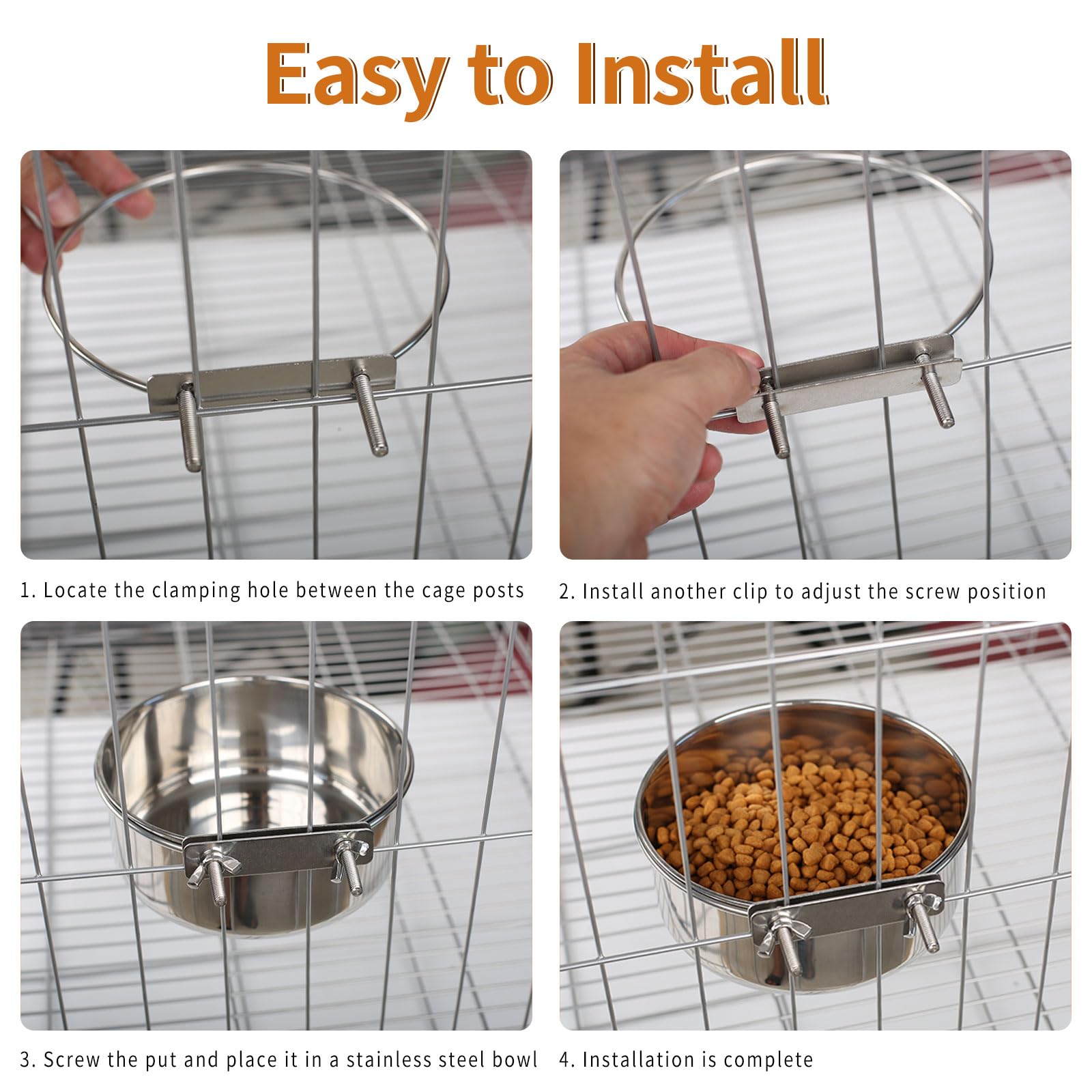 Easy to Install

1. Locate the clamping hole between the cage posts

2. Install another clip to adjust the screw position

3. Screw the put and place it in a stainless steel bowl

4. Installation is complete