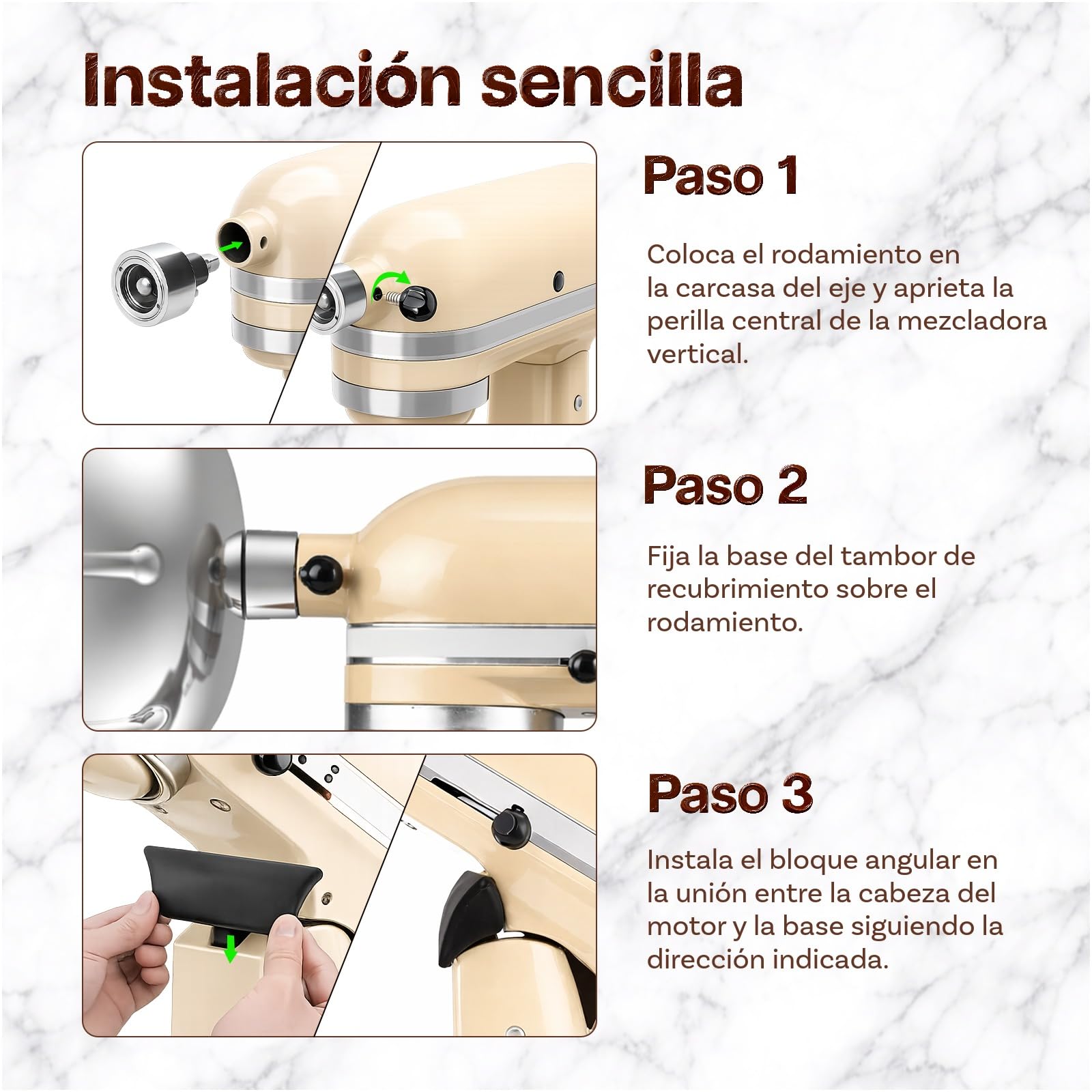 Instalación sencilla

Paso 1

Coloca el rodamiento en la carcasa del eje y aprieta la perilla central de la mezcladora vertical.

Paso 2

Fija la base del tambor de recubrimiento sobre el rodamiento.

Paso 3

Instala el bloque angular en la unión entre la cabeza del motor y la base siguiendo la dirección indicada.