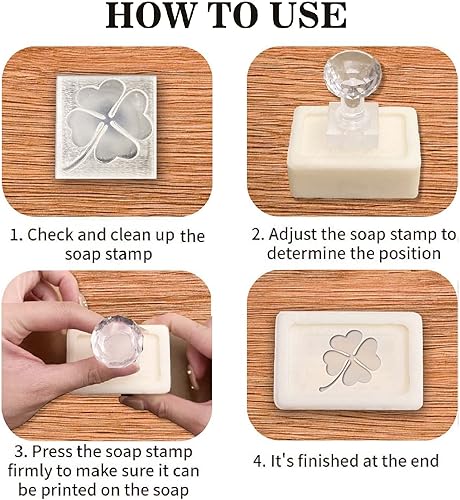 HOW TO USE

1. Check and clean up the soap stamp

2. Adjust the soap stamp to determine the position

3. Press the soap stamp firmly to make sure it can be printed on the soap

4. It's finished at the end