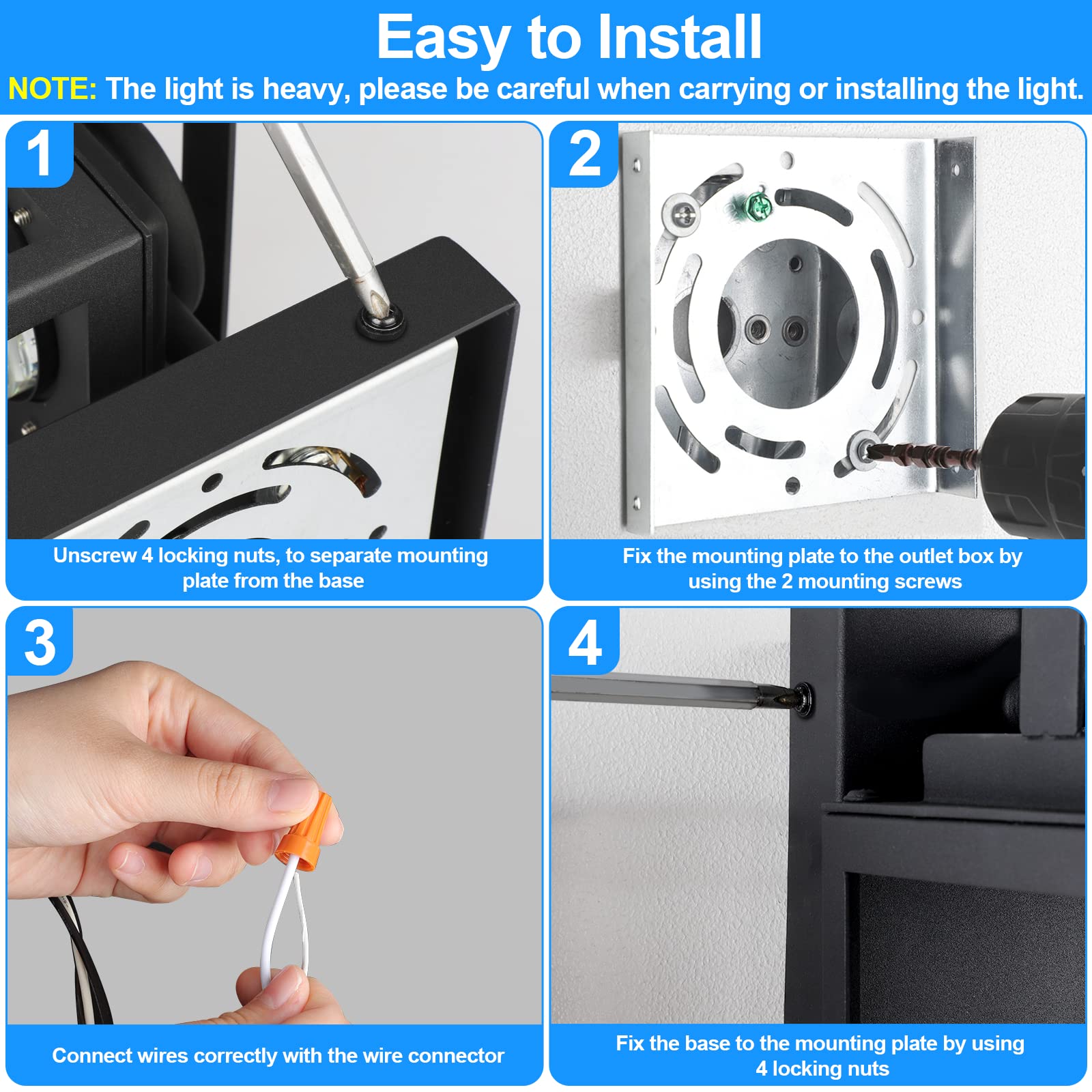 Easy to Install

NOTE: The light is heavy, please be careful when carrying or installing the light.

1

Unscrew 4 locking nuts, to separate mounting plate from the base

2

Fix the mounting plate to the outlet box by using the 2 mounting screws

3

Connect wires correctly with the wire connector

4

Fix the base to the mounting plate by using 4 locking nuts