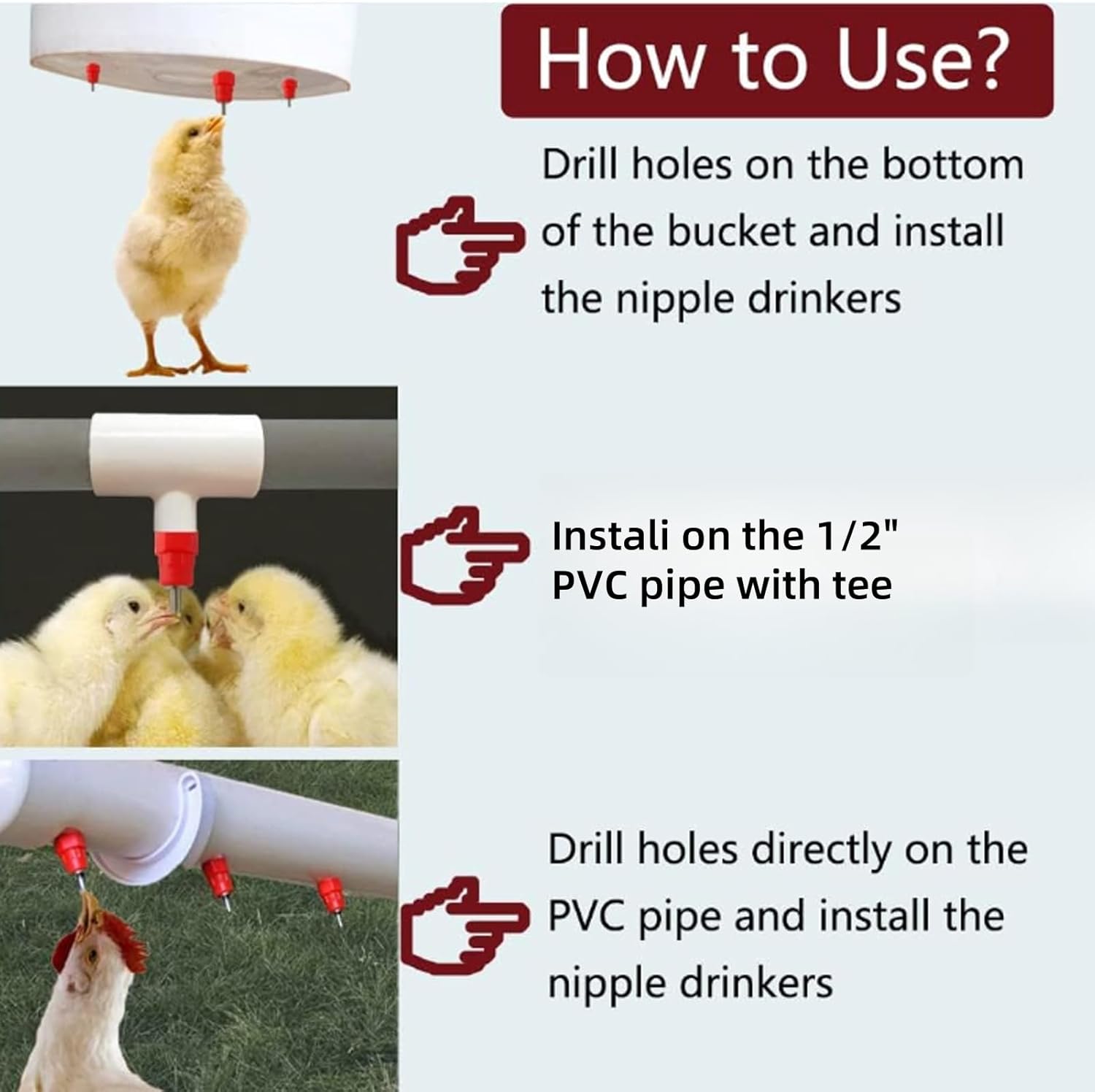 How to Use?

Drill holes on the bottom of the bucket and install the nipple drinkers

Instali on the 1/2" PVC pipe with tee

Drill holes directly on the PVC pipe and install the nipple drinkers