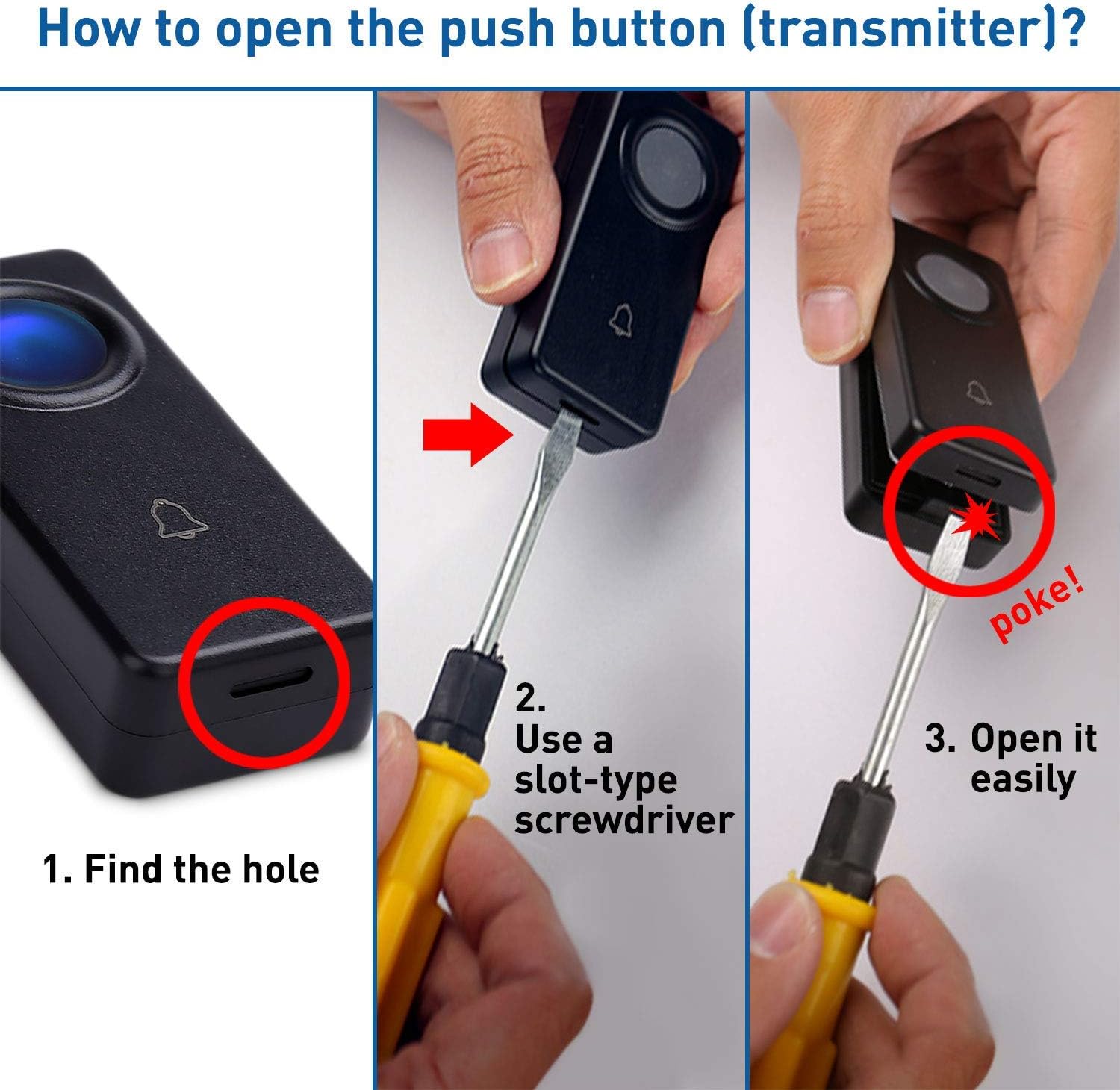 How to open the push button (transmitter)?

1. Find the hole

2.
Use a slot-type screwdriver

poke!

3. Open it easily