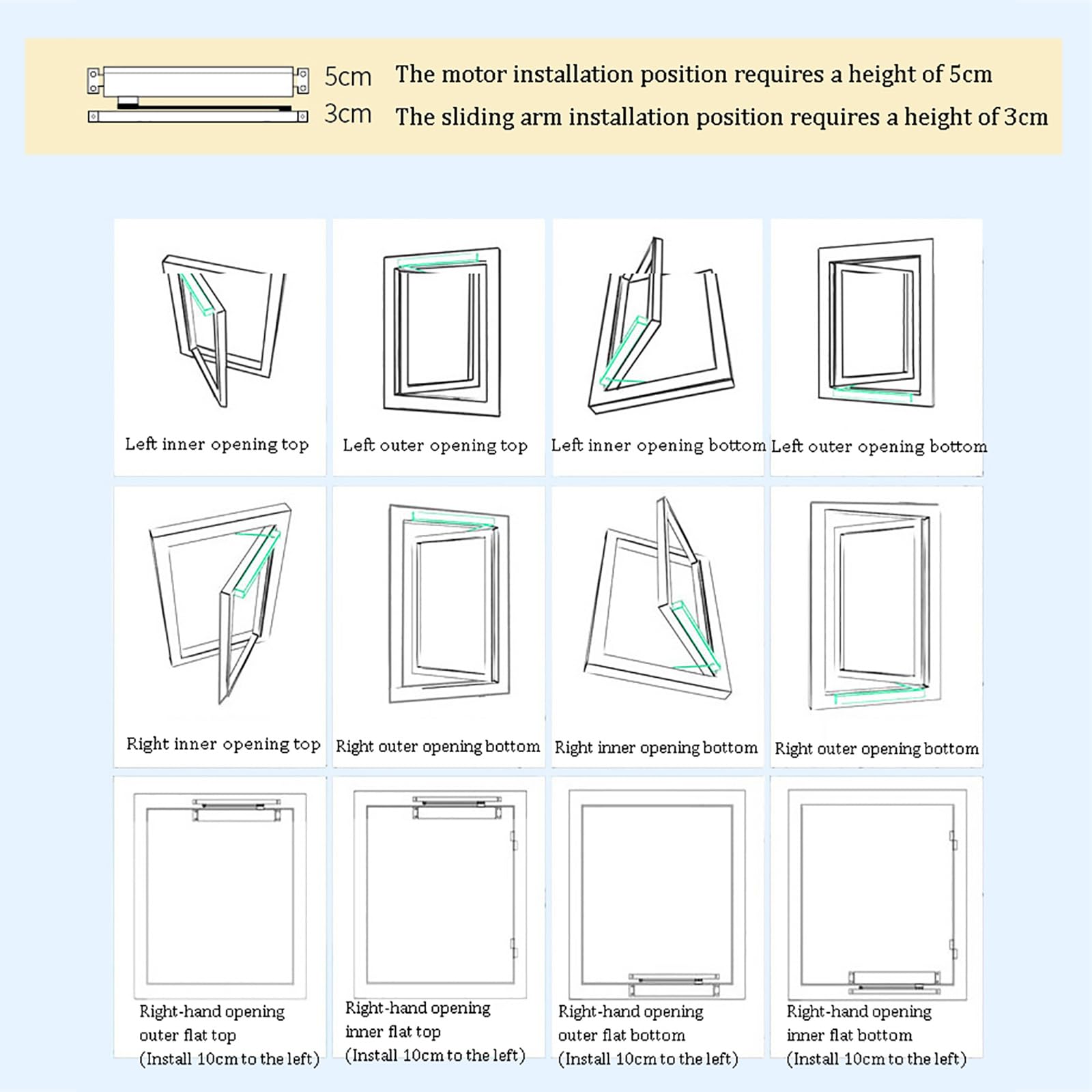 5cm The motor installation position requires a height of 5cm
3cm The sliding arm installation position requires a height of 3cm

Left inner opening top

Left outer opening top

Left inner opening bottom

Left outer opening bottom

Right inner opening top

Right outer opening bottom

Right inner opening bottom

Right outer opening bottom

Right-hand opening outer flat top (Install 10cm to the left)

Right-hand opening inner flat top (Install 10cm to the left)

Right-hand opening outer flat bottom (Install 10cm to the left)

Right-hand opening inner flat bottom (Install 10cm to the left)