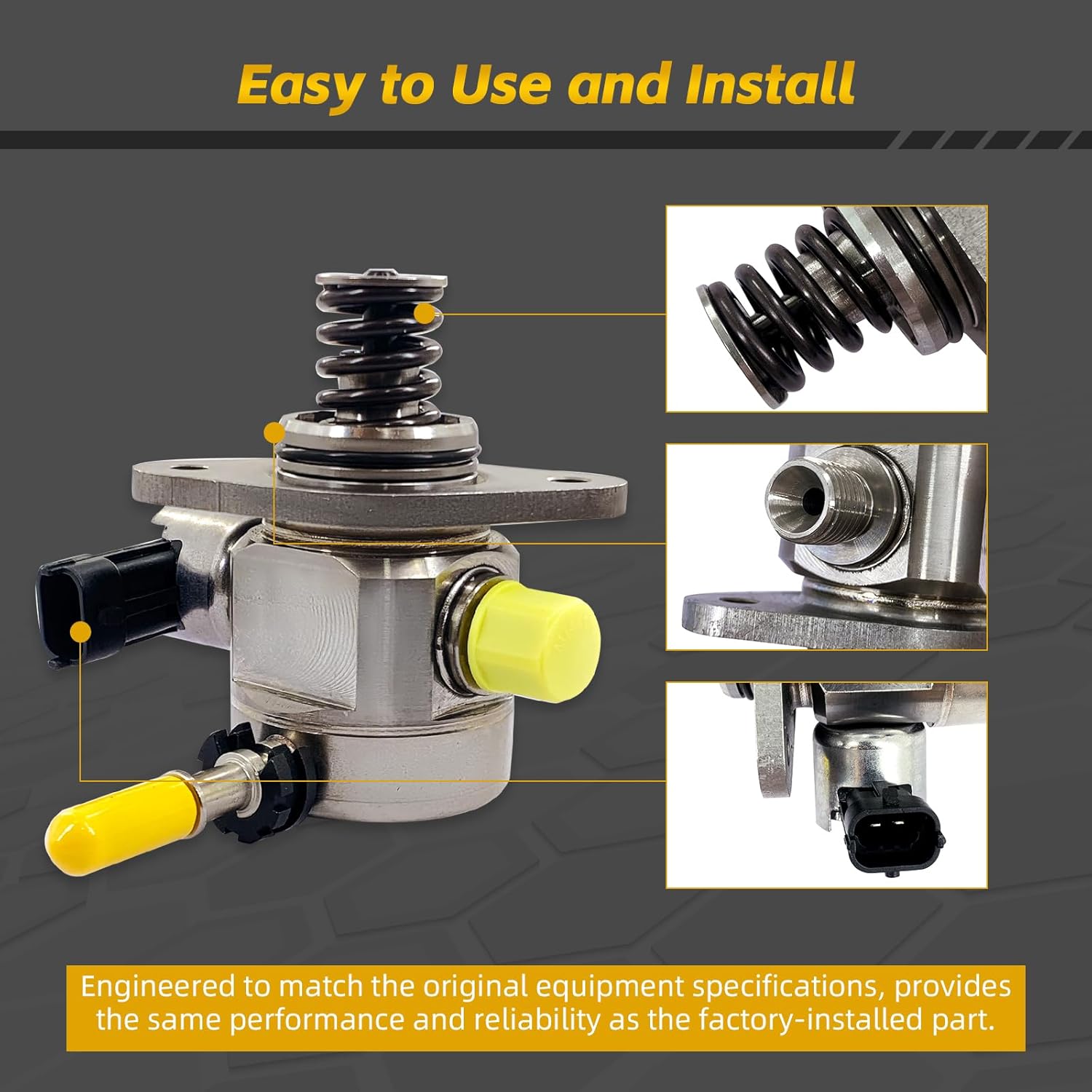 Easy to Use and Install

Engineered to match the original equipment specifications, provides the same performance and reliability as the factory-installed part.