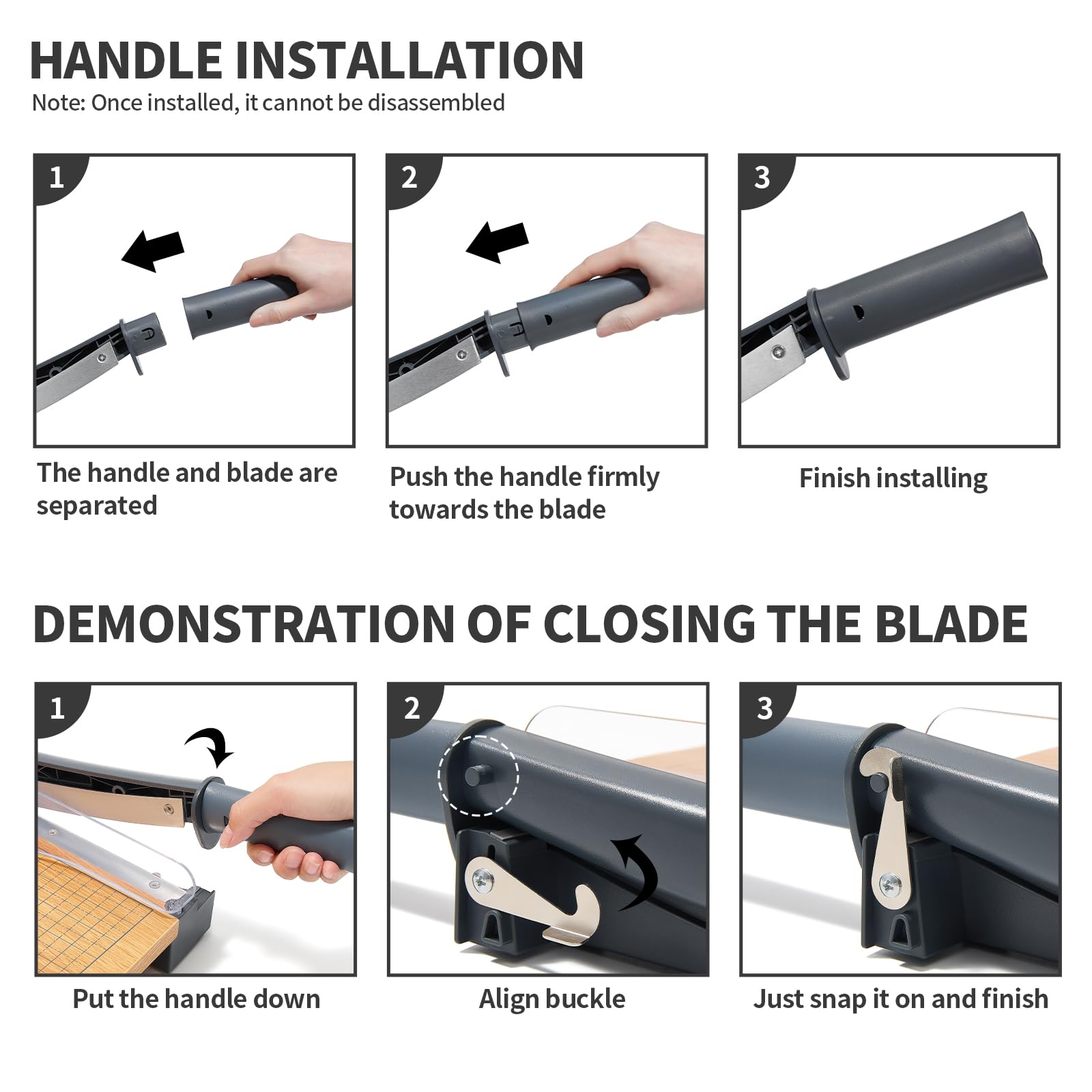 HANDLE INSTALLATION
Note: Once installed, it cannot be disassembled

1
The handle and blade are separated

2
Push the handle firmly towards the blade

3
Finish installing

DEMONSTRATION OF CLOSING THE BLADE

1
Put the handle down

2
Align buckle

3
Just snap it on and finish