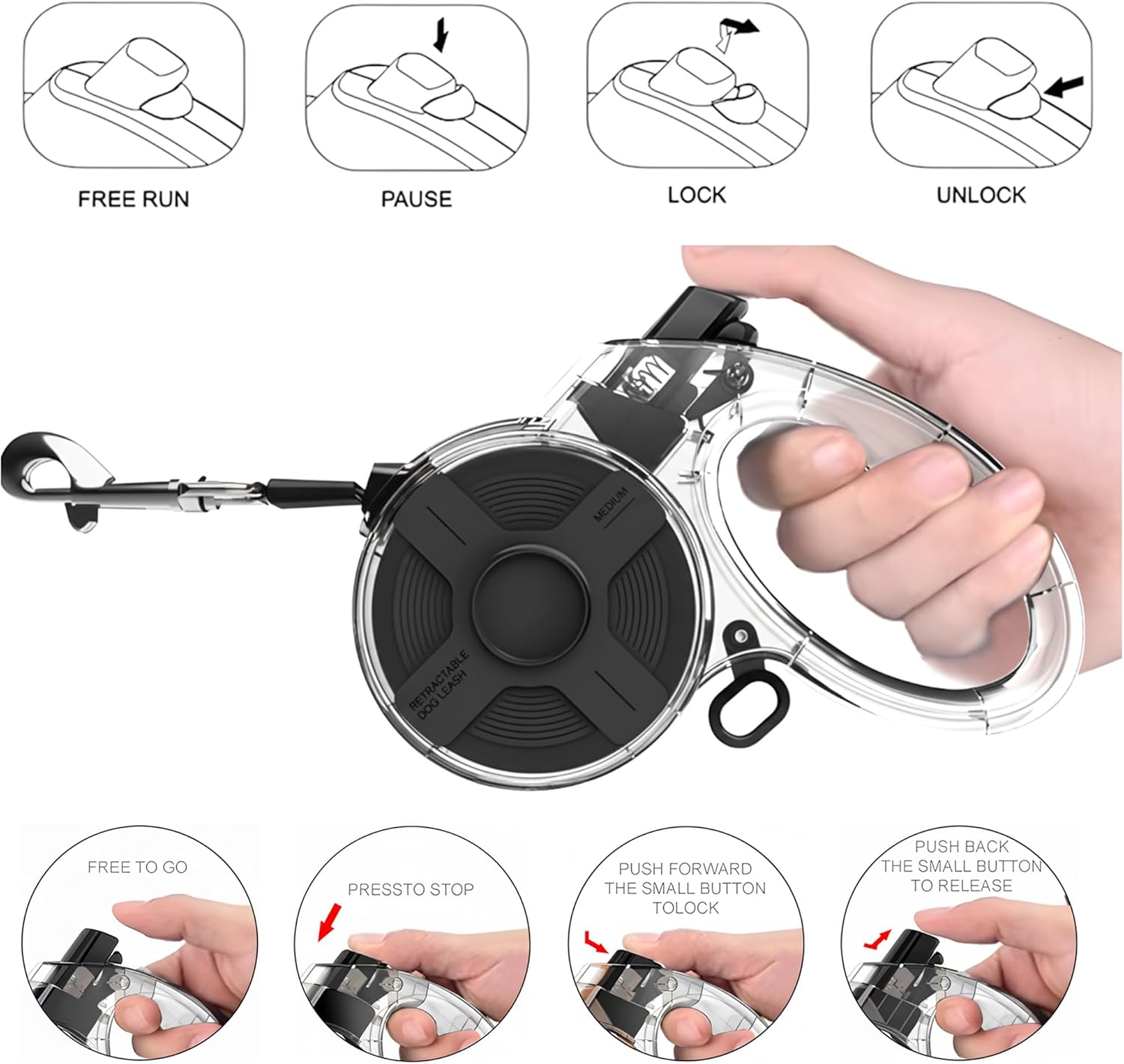 FREE RUN

PAUSE

LOCK

UNLOCK

MEDIUM

RETRACTABLE DOG LEASH

FREE TO GO

PRESSTO STOP

PUSH FORWARD THE SMALL BUTTON TOLOCK

PUSH BACK THE SMALL BUTTON TO RELEASE