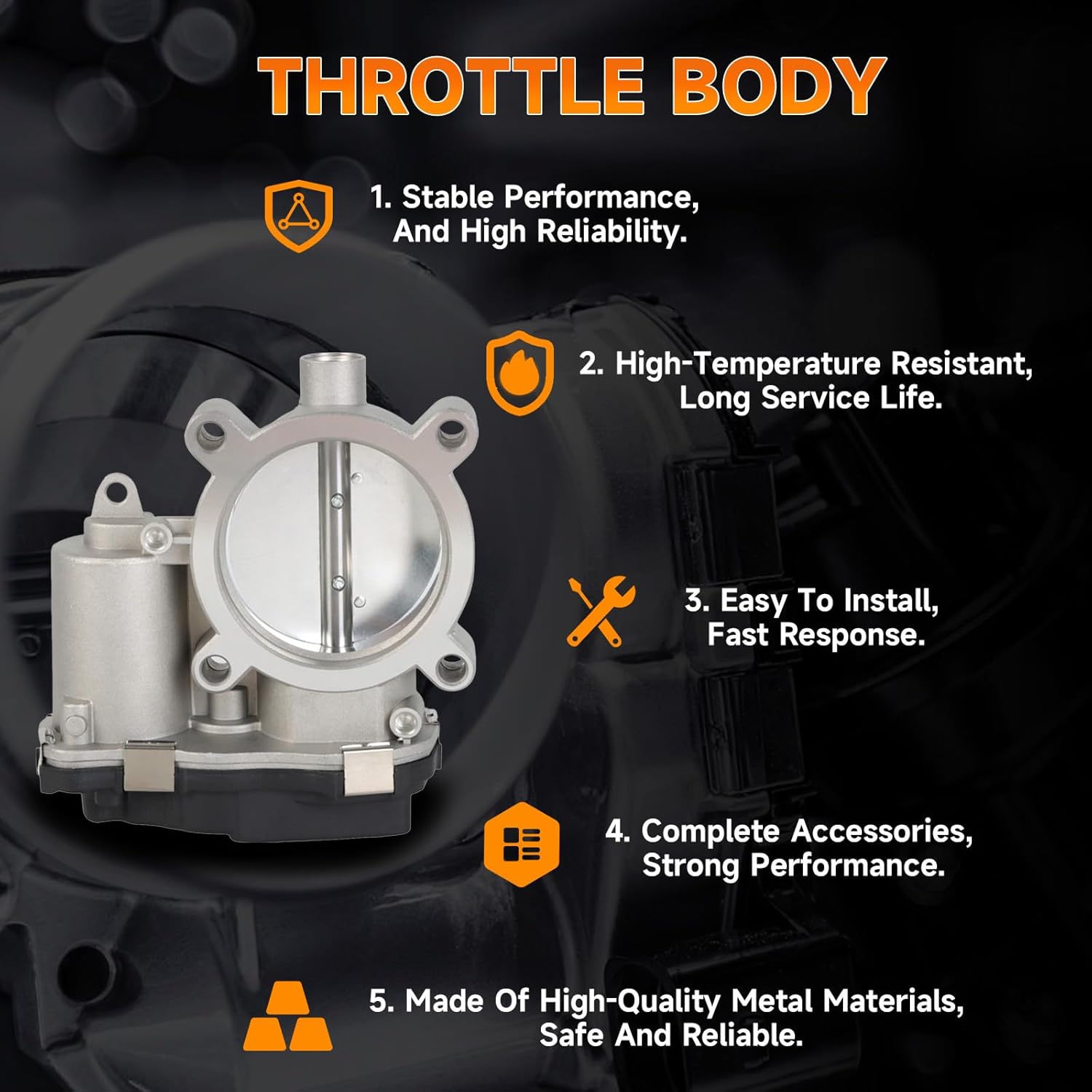 THROTTLE BODY

1. Stable Performance, And High Reliability.

2. High-Temperature Resistant, Long Service Life.

3. Easy To Install, Fast Response.

4. Complete Accessories, Strong Performance.

5. Made Of High-Quality Metal Materials, Safe And Reliable.