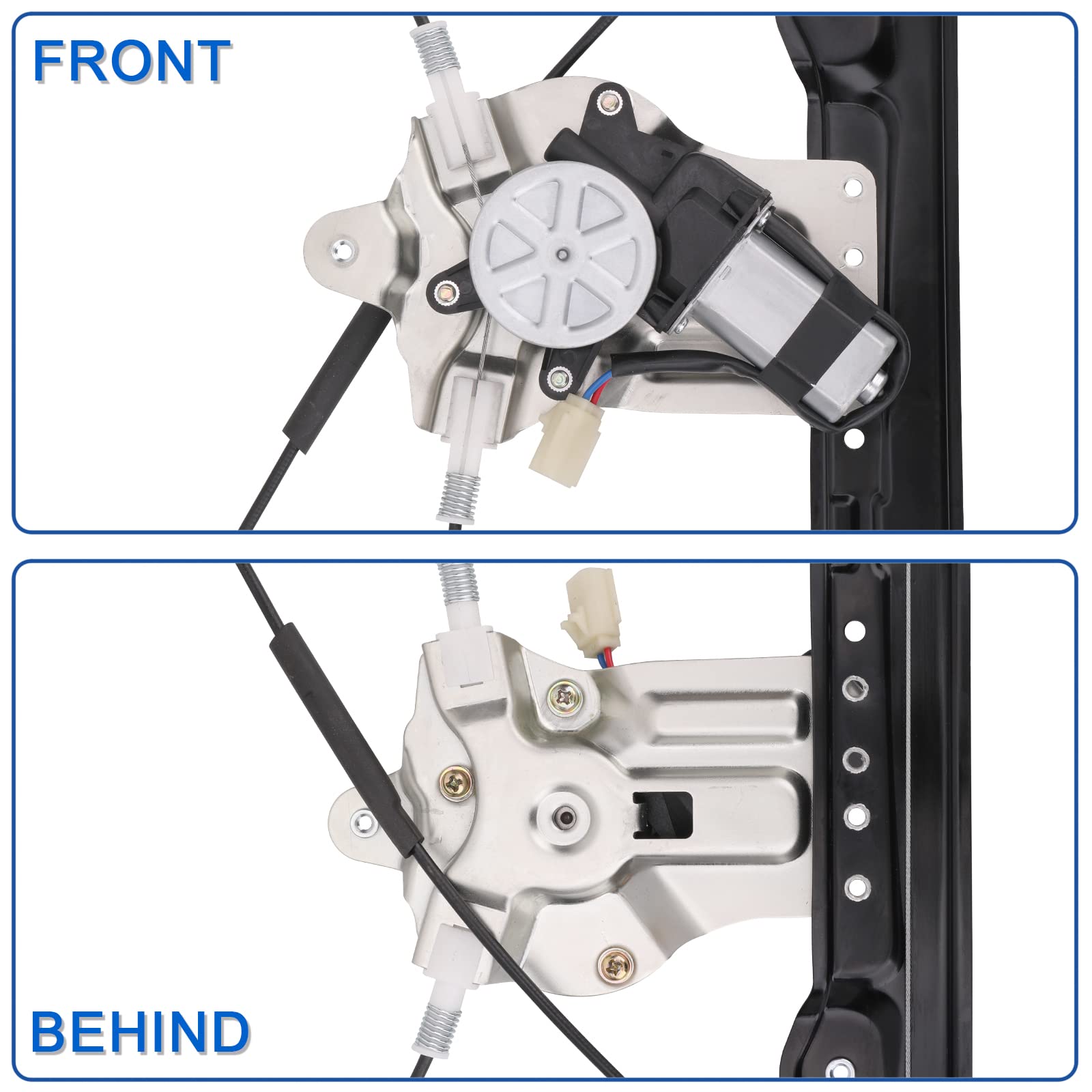 FRONT

BEHIND