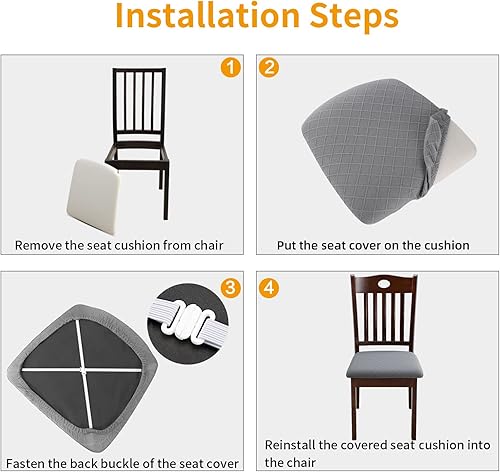 Installation Steps

1

Remove the seat cushion from chair

2

Put the seat cover on the cushion

3

Fasten the back buckle of the seat cover

4

Reinstall the covered seat cushion into the chair