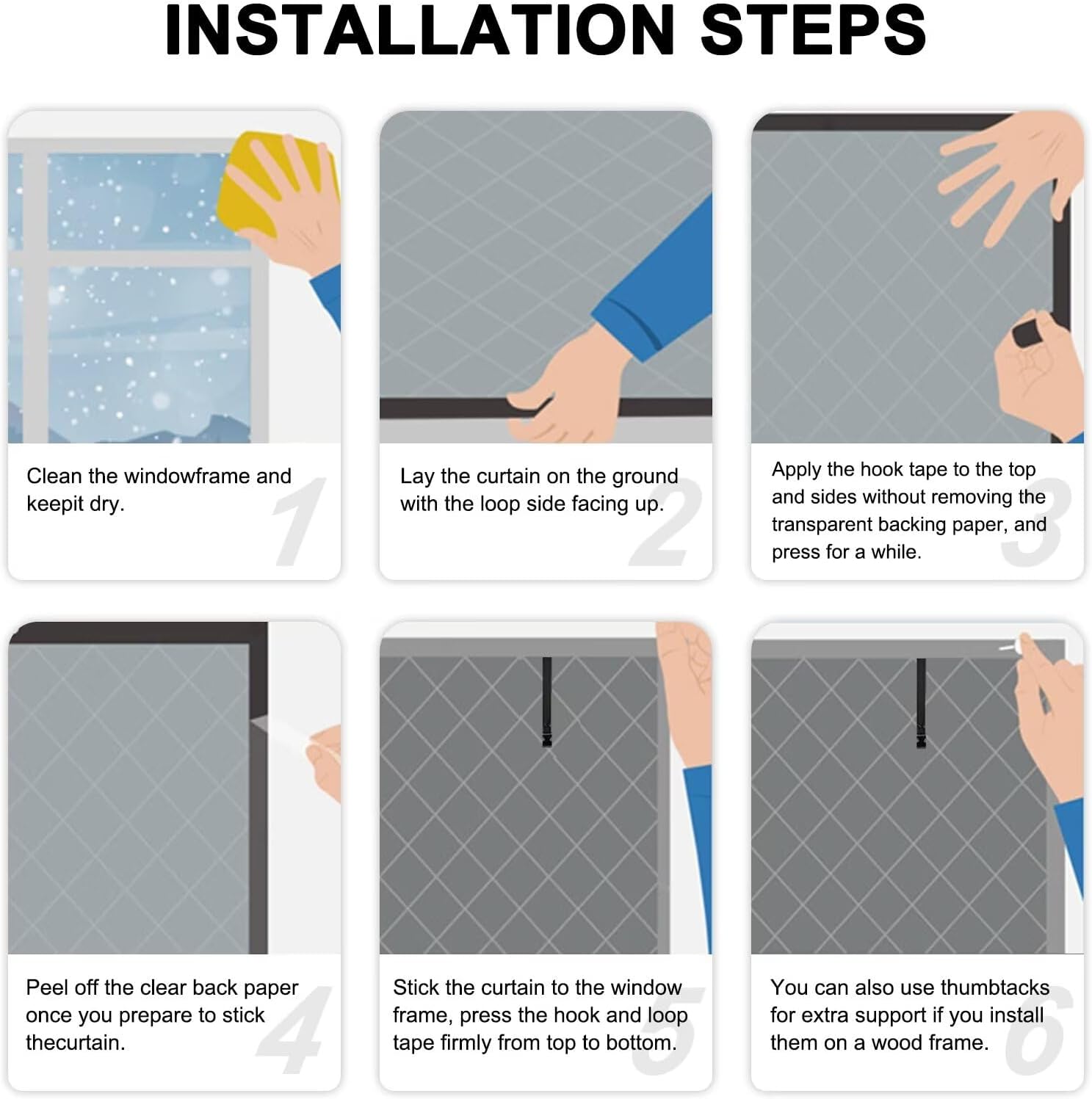 INSTALLATION STEPS

Clean the windowframe and keepit dry.

1

Lay the curtain on the ground with the loop side facing up.

2

Apply the hook tape to the top and sides without removing the transparent backing paper, and press for a while.

3

Peel off the clear back paper once you prepare to stick thecurtain.

4

Stick the curtain to the window frame, press the hook and loop tape firmly from top to bottom.

5

You can also use thumbtacks for extra support if you install them on a wood frame.

6