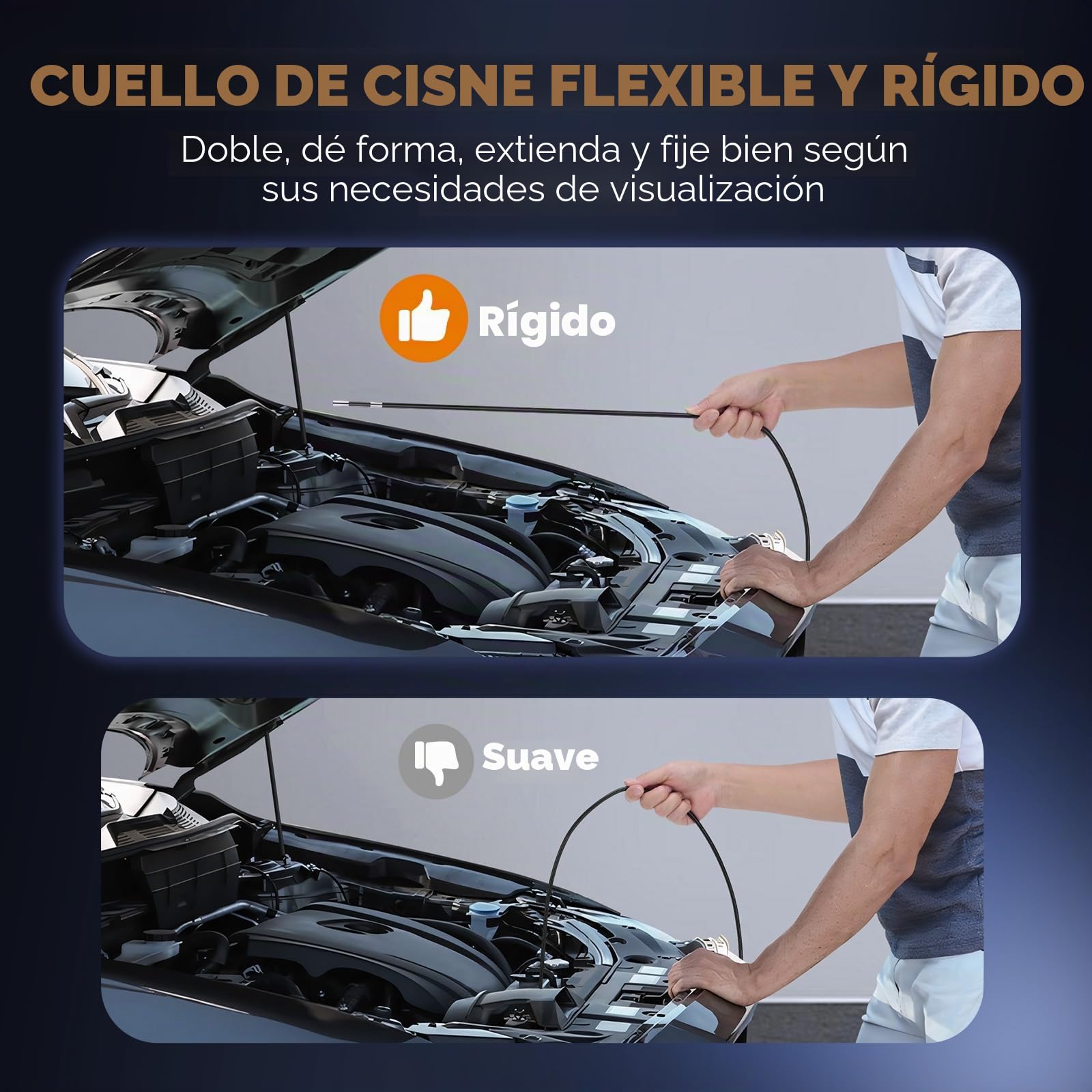 CUELLO DE CISNE FLEXIBLE Y RÍGIDO

Doble, dé forma, extienda y fije bien según sus necesidades de visualización

Rígido

Suave