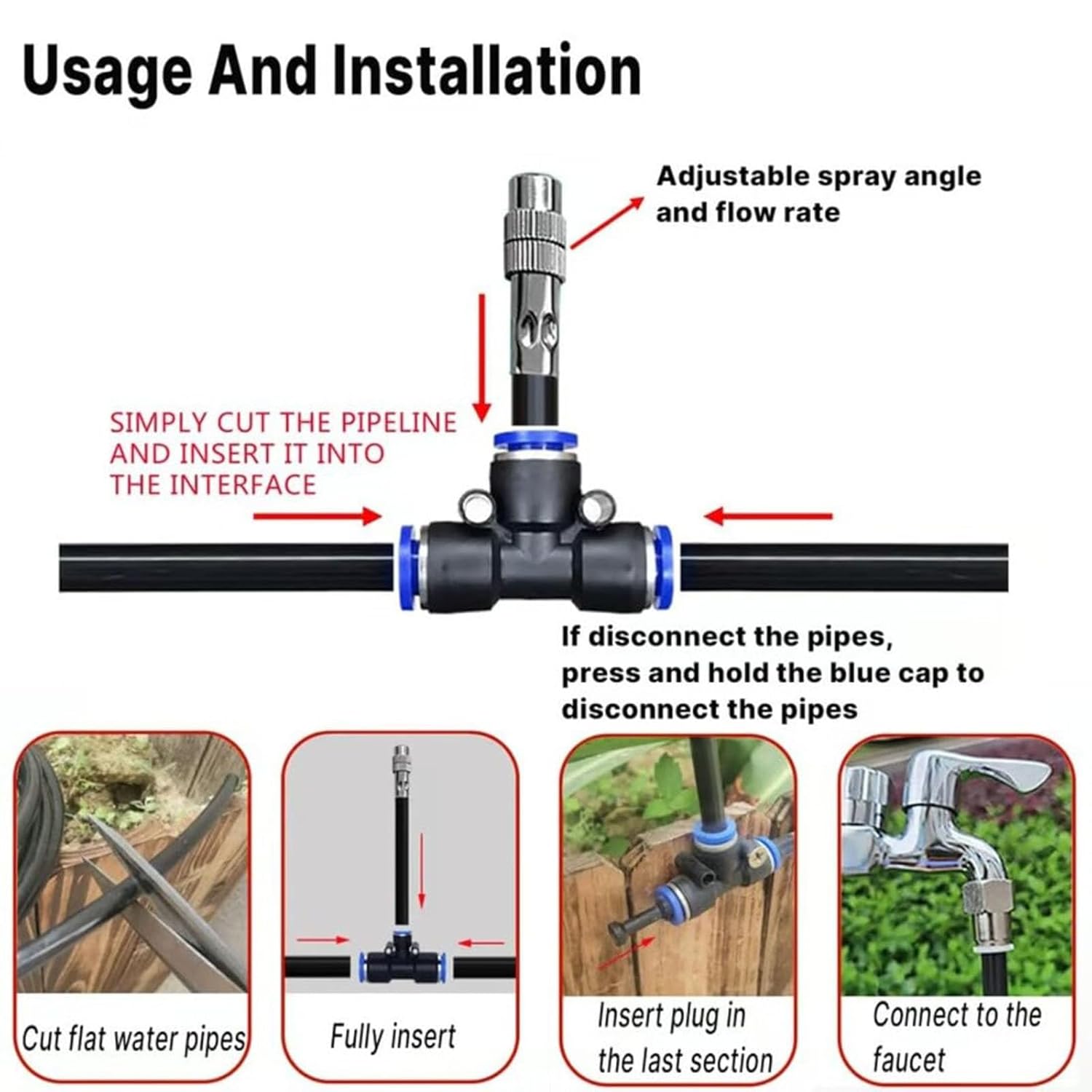 Usage And Installation

Adjustable spray angle and flow rate

SIMPLY CUT THE PIPELINE AND INSERT IT INTO THE INTERFACE

If disconnect the pipes, press and hold the blue cap to disconnect the pipes

Cut flat water pipes

Fully insert

Insert plug in the last section

Connect to the faucet