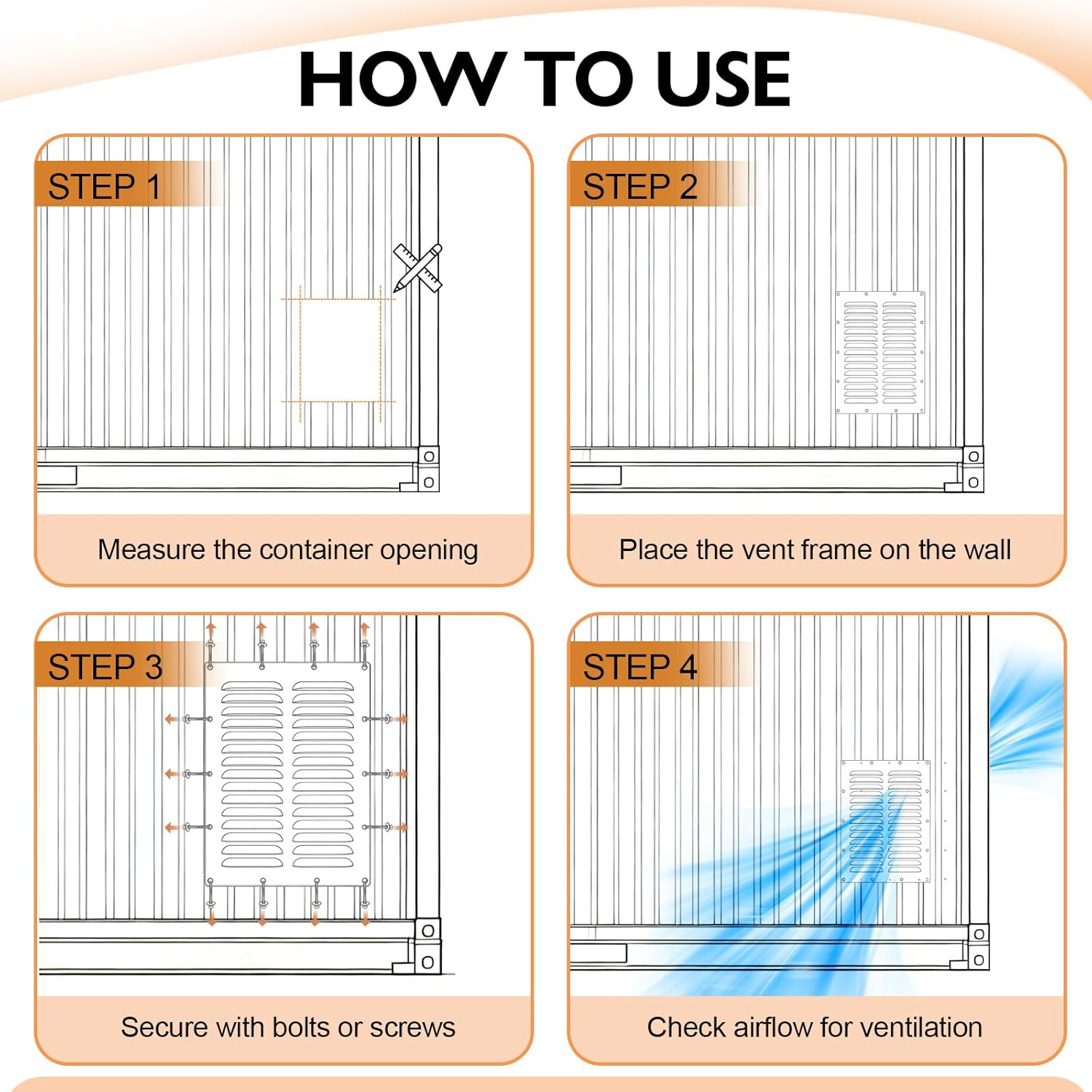 HOW TO USE

STEP 1

Measure the container opening

STEP 2

Place the vent frame on the wall

STEP 3

Secure with bolts or screws

STEP 4

Check airflow for ventilation