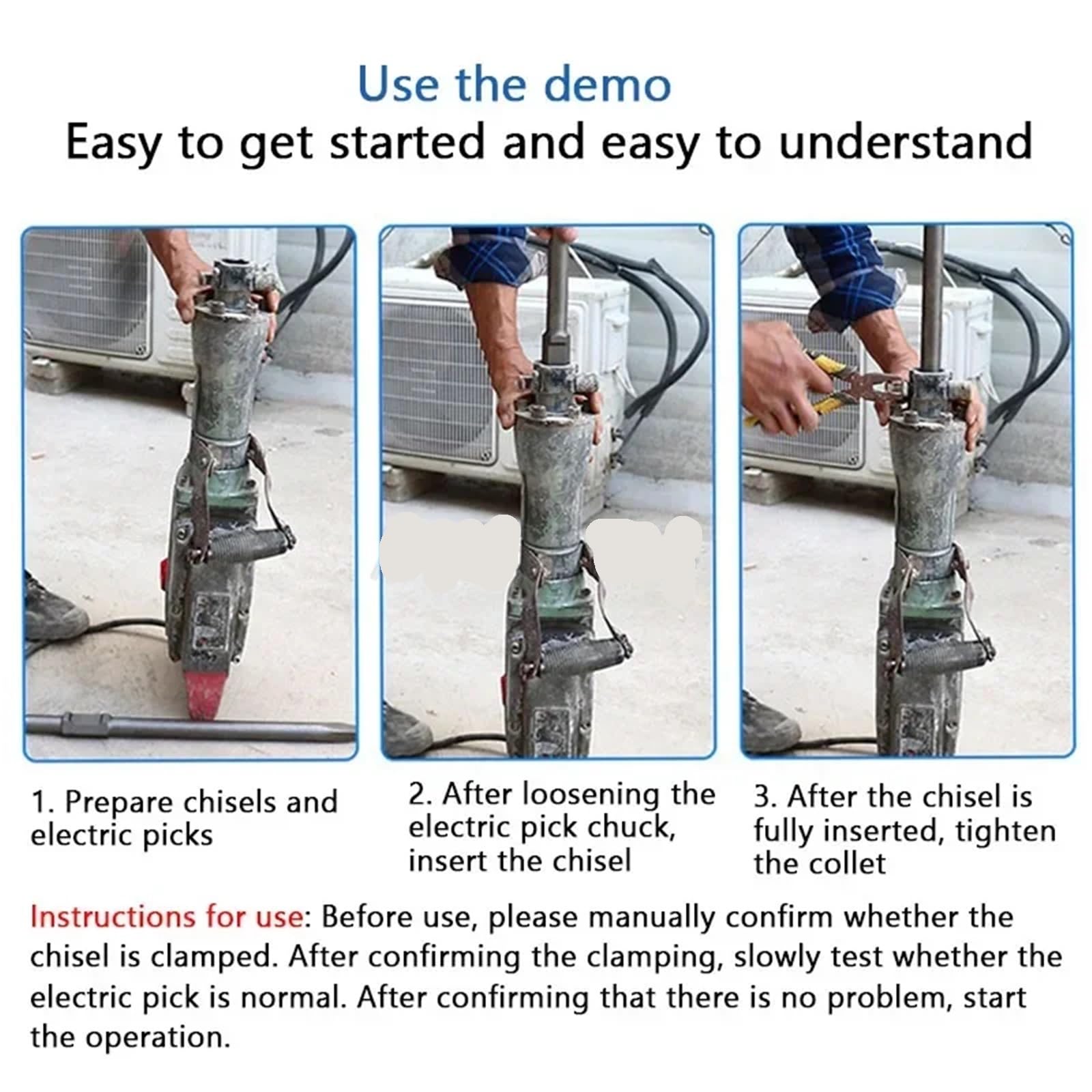 Use the demo
Easy to get started and easy to understand

1. Prepare chisels and electric picks

2. After loosening the electric pick chuck, insert the chisel

3. After the chisel is fully inserted, tighten the collet

Instructions for use: Before use, please manually confirm whether the chisel is clamped. After confirming the clamping, slowly test whether the electric pick is normal. After confirming that there is no problem, start the operation.