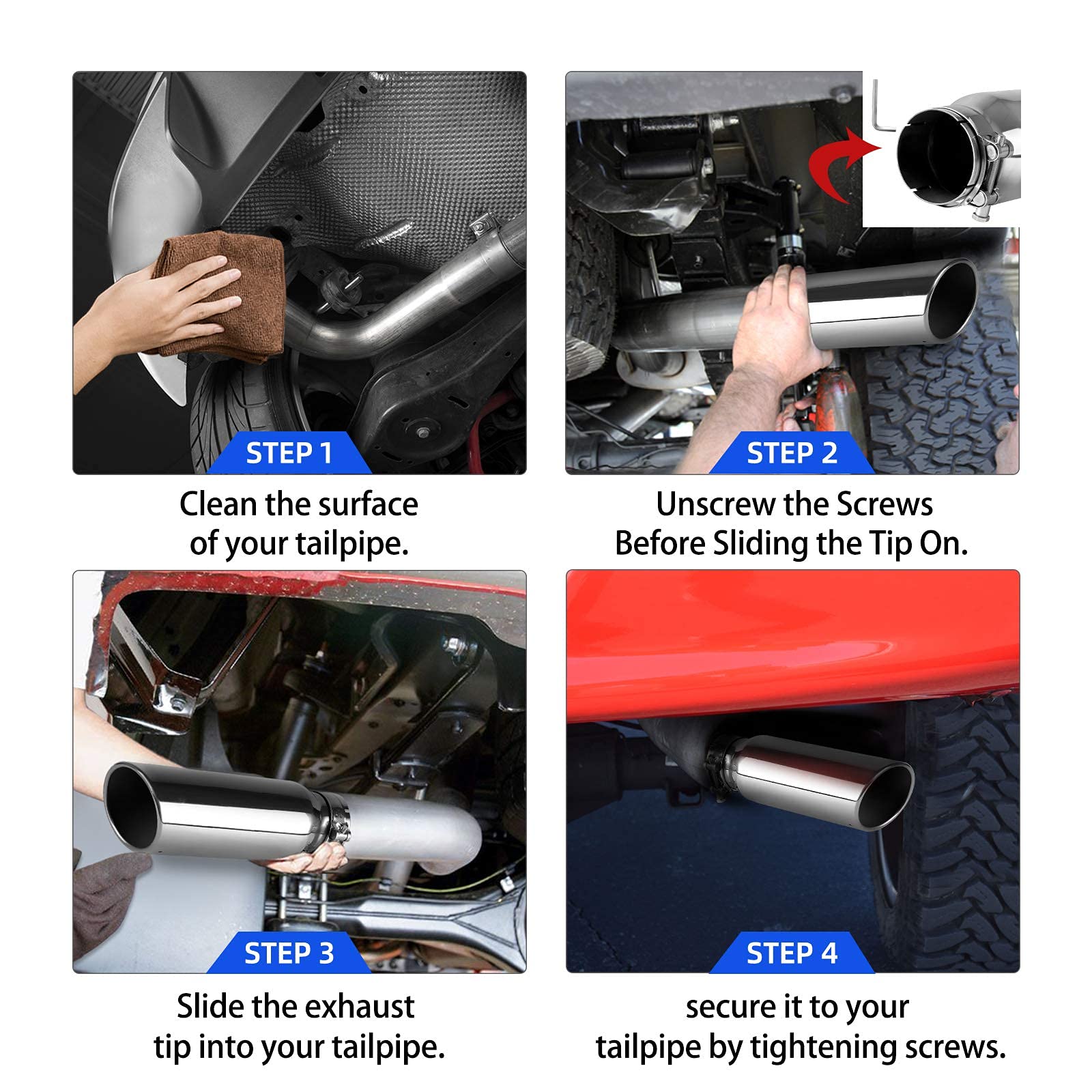 STEP 1

Clean the surface of your tailpipe.

STEP 2

Unscrew the Screws Before Sliding the Tip On.

STEP 3

Slide the exhaust tip into your tailpipe.

STEP 4

secure it to your tailpipe by tightening screws.