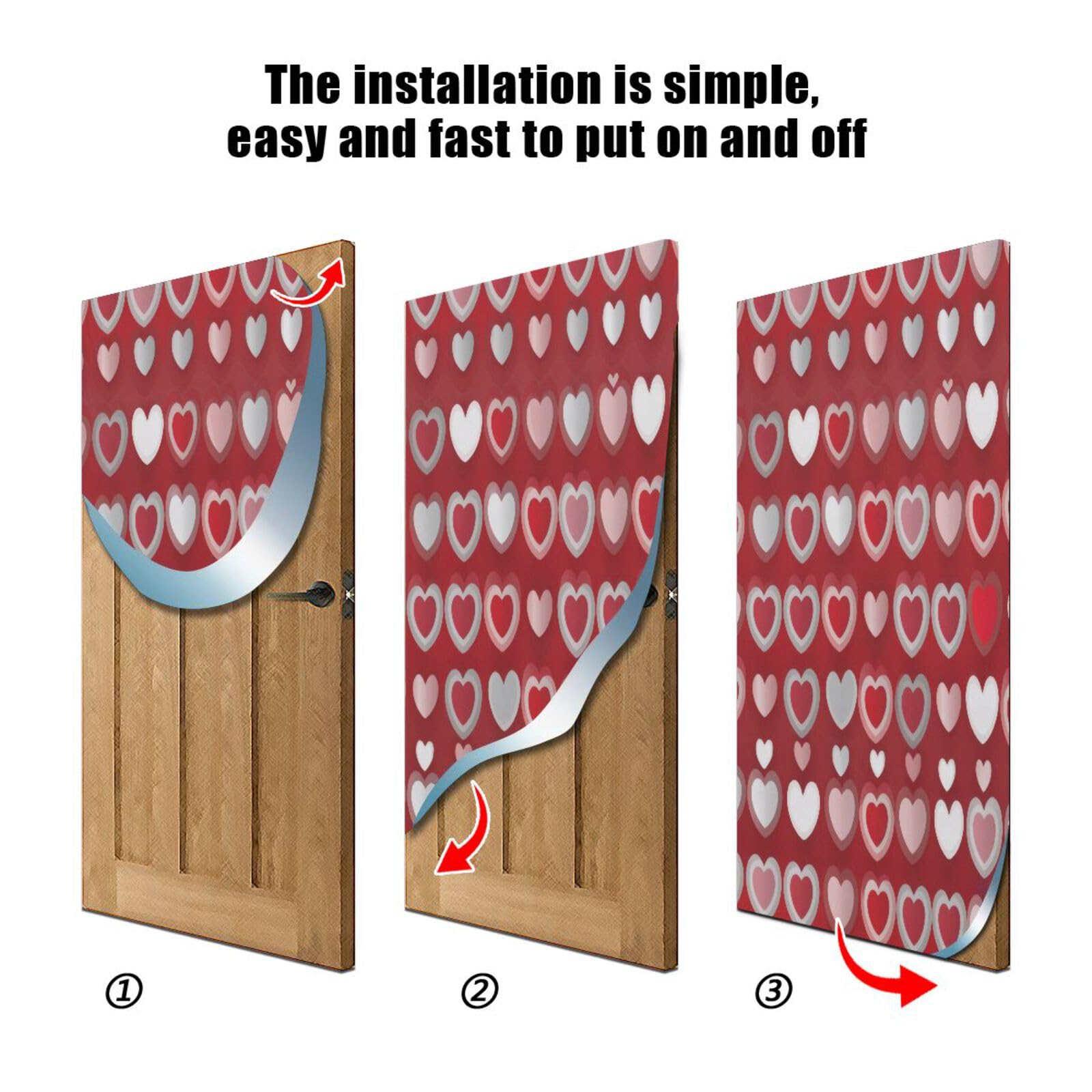 The installation is simple, easy and fast to put on and off

①

②

③