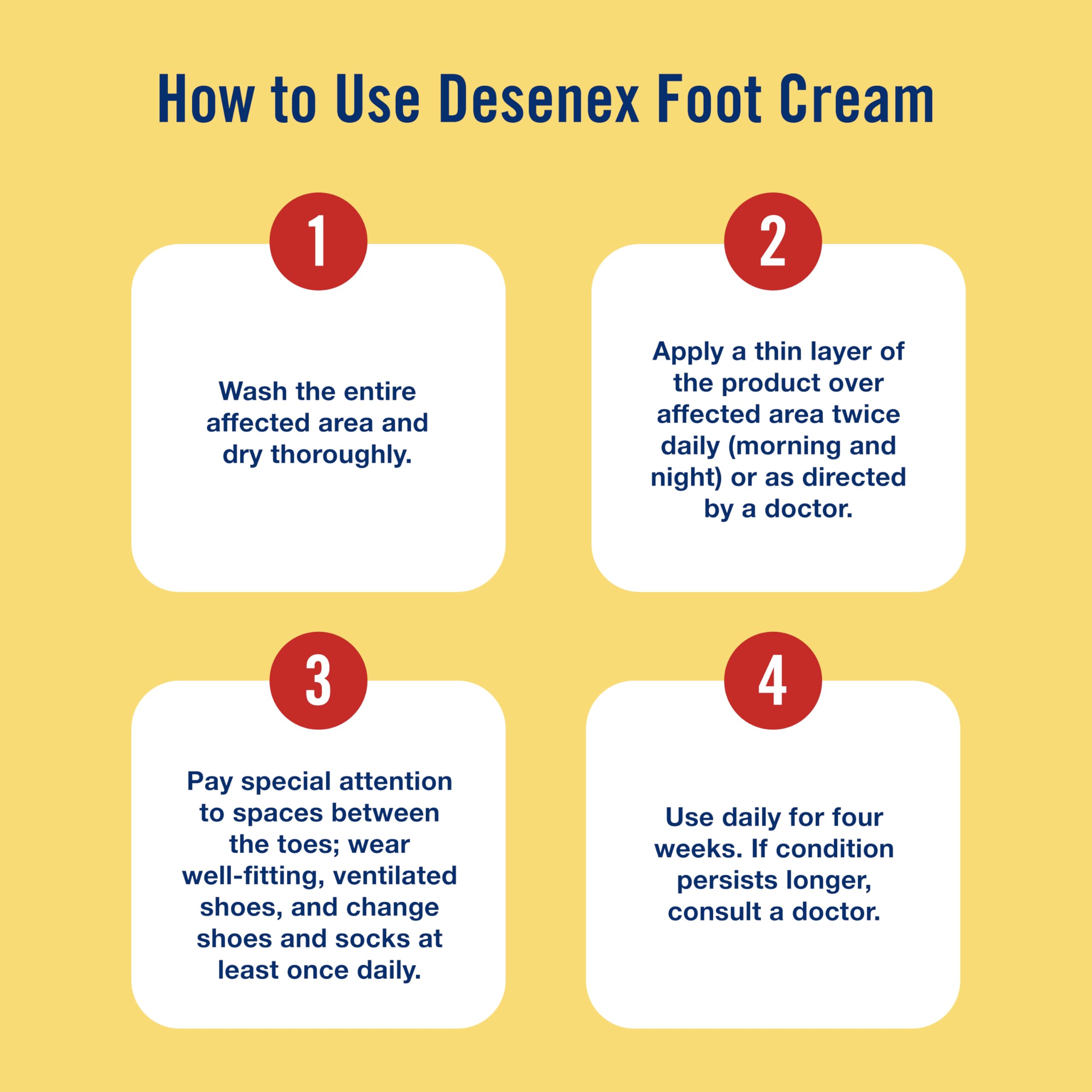 How to Use Desenex Foot Cream

1

Wash the entire affected area and dry thoroughly.

2

Apply a thin layer of the product over affected area twice daily (morning and night) or as directed by a doctor.

3

Pay special attention to spaces between the toes; wear well-fitting, ventilated shoes, and change shoes and socks at least once daily.

4

Use daily for four weeks. If condition persists longer, consult a doctor.