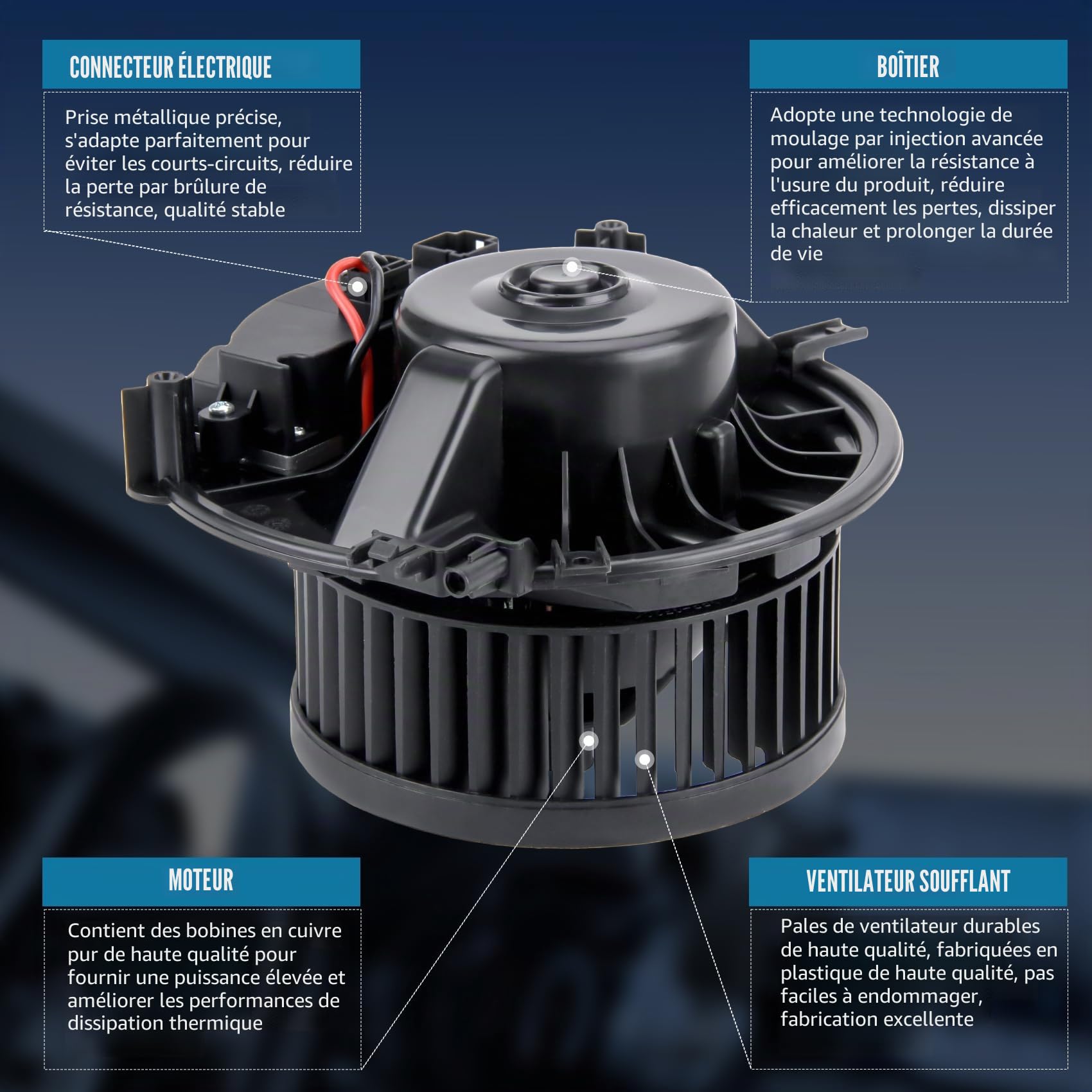 CONNECTEUR ÉLECTRIQUE

Prise métallique précise, s'adapte parfaitement pour éviter les courts-circuits, réduire la perte par brûlure de résistance, qualité stable

BOÎTIER

Adopte une technologie de moulage par injection avancée pour améliorer la résistance à l'usure du produit, réduire efficacement les pertes, dissiper la chaleur et prolonger la durée de vie

MOTEUR

Contient des bobines en cuivre pur de haute qualité pour fournir une puissance élevée et améliorer les performances de dissipation thermique

VENTILATEUR SOUFFLANT

Pales de ventilateur durables de haute qualité, fabriquées en plastique de haute qualité, pas faciles à endommager, fabrication excellente