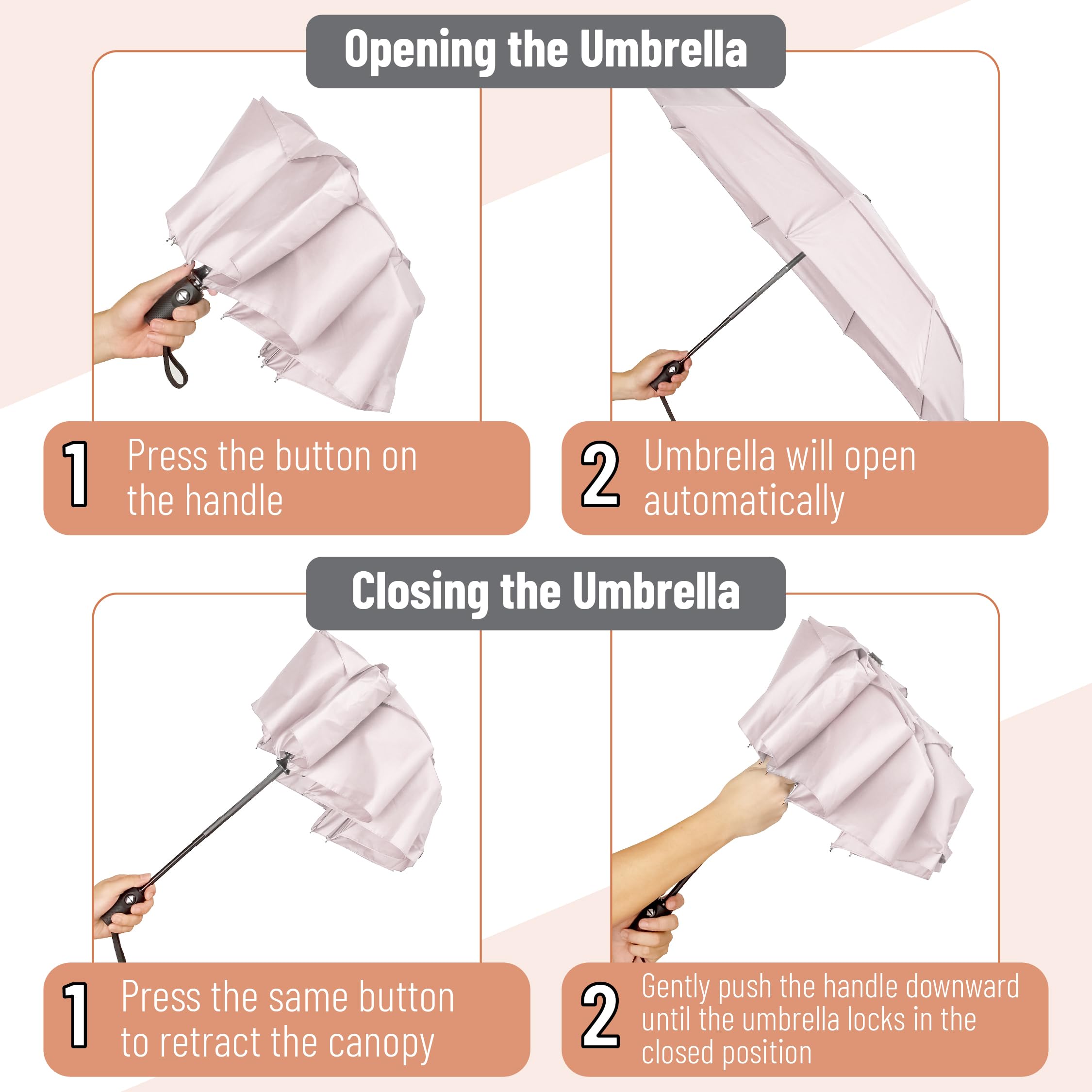 Opening the Umbrella

1 Press the button on the handle

2 Umbrella will open automatically

Closing the Umbrella

1 Press the same button to retract the canopy

2 Gently push the handle downward until the umbrella locks in the closed position